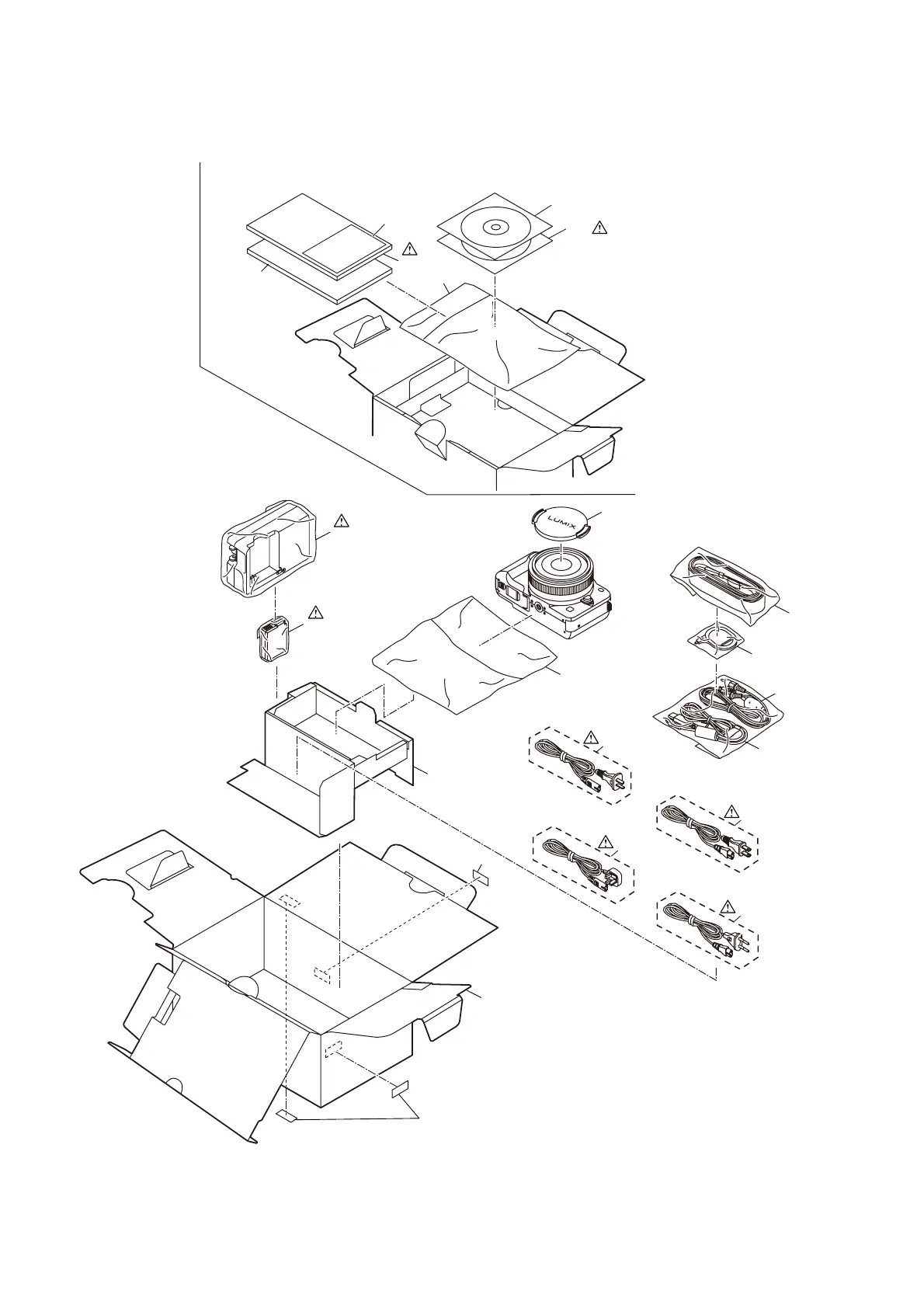 LUMIX