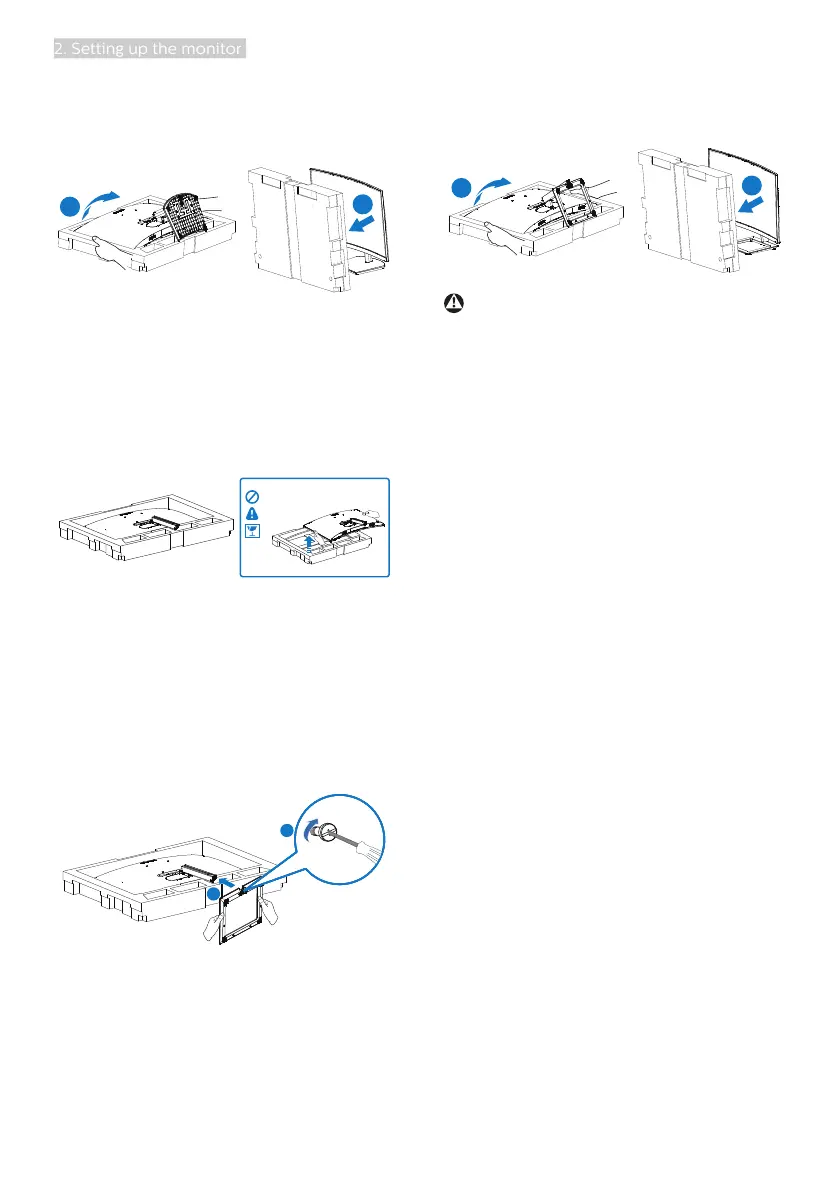 2. Setting up the monitor