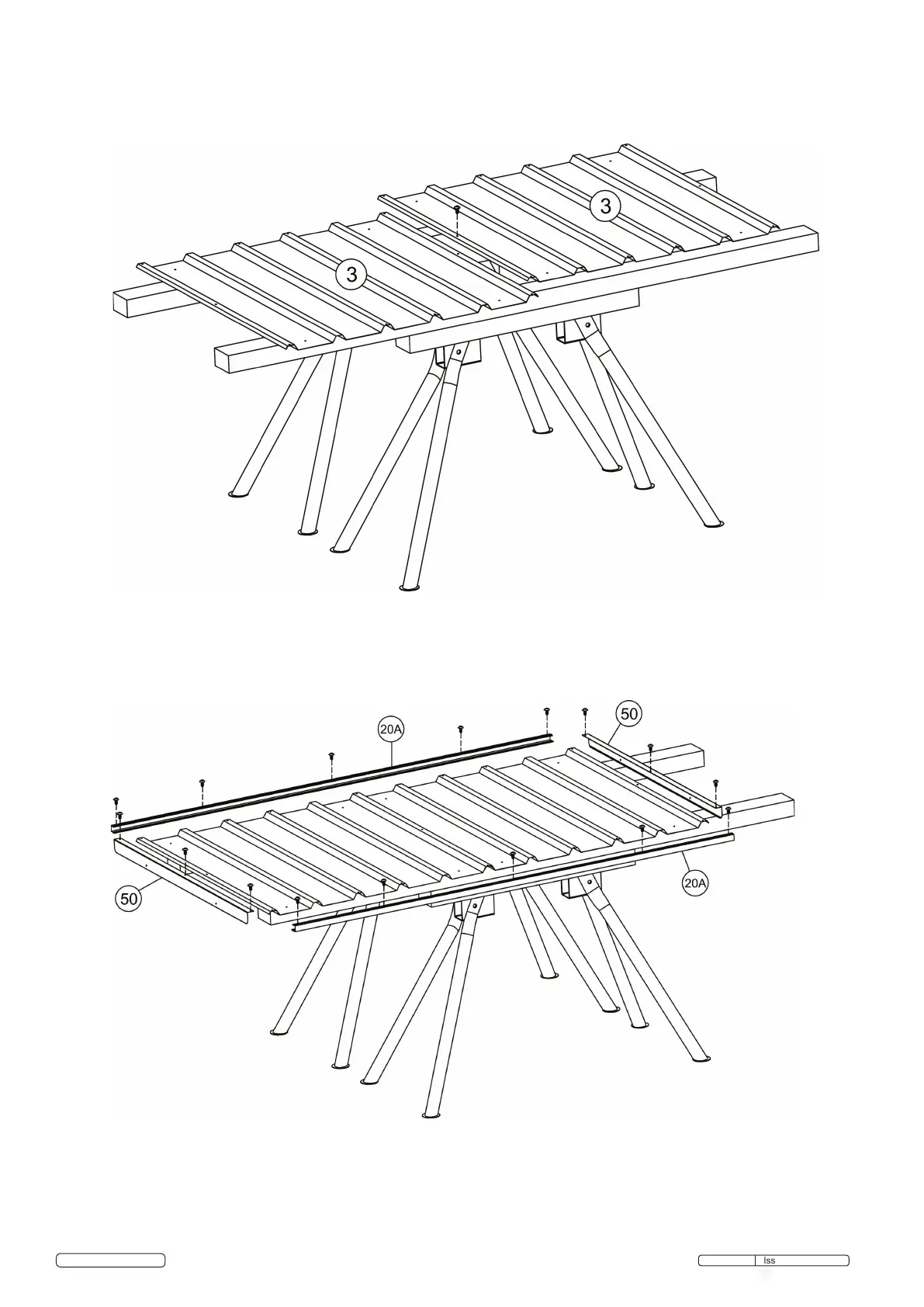 3

3

20A

50

50

20A

Iss