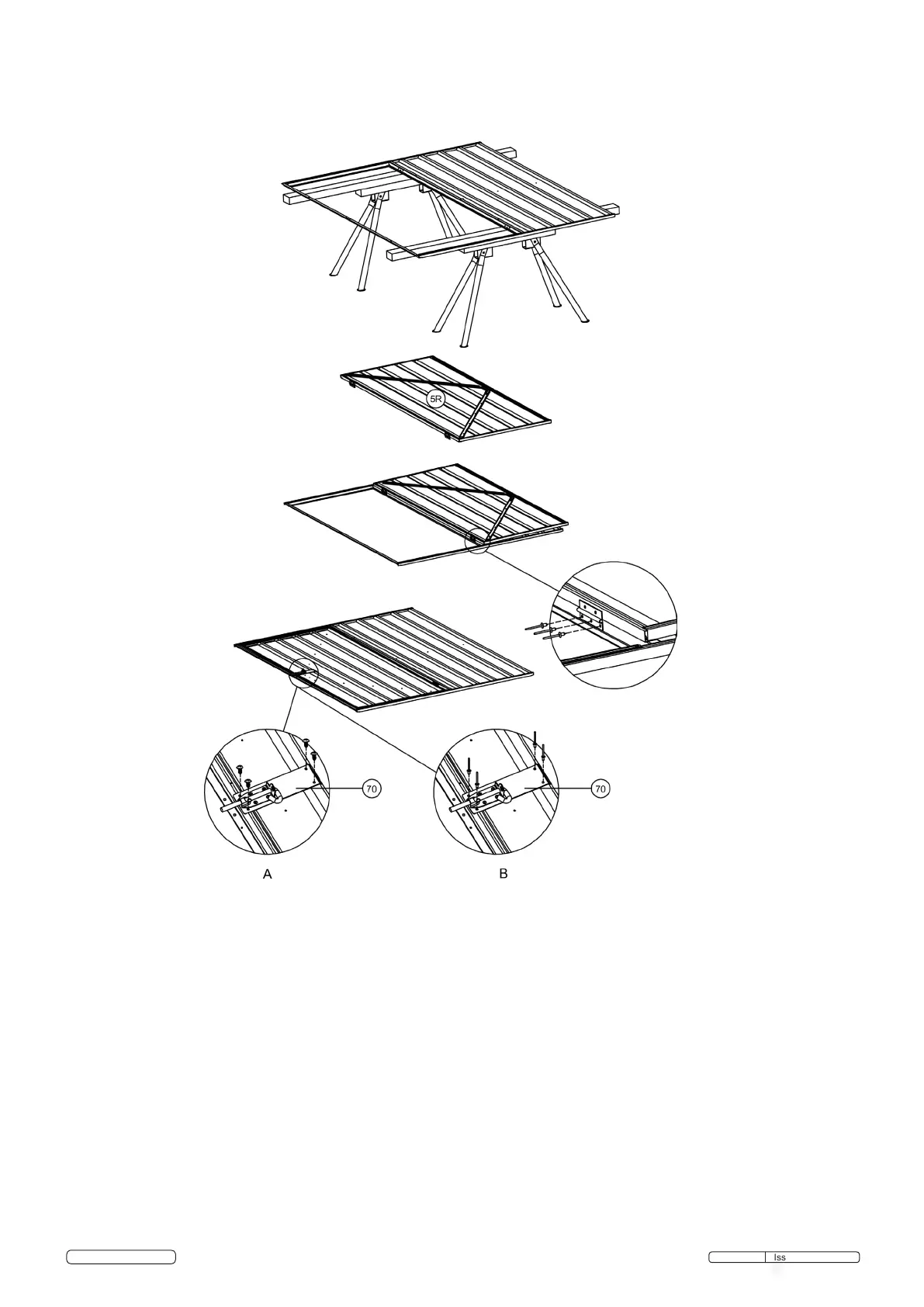 5R

70

70

A

B

Iss