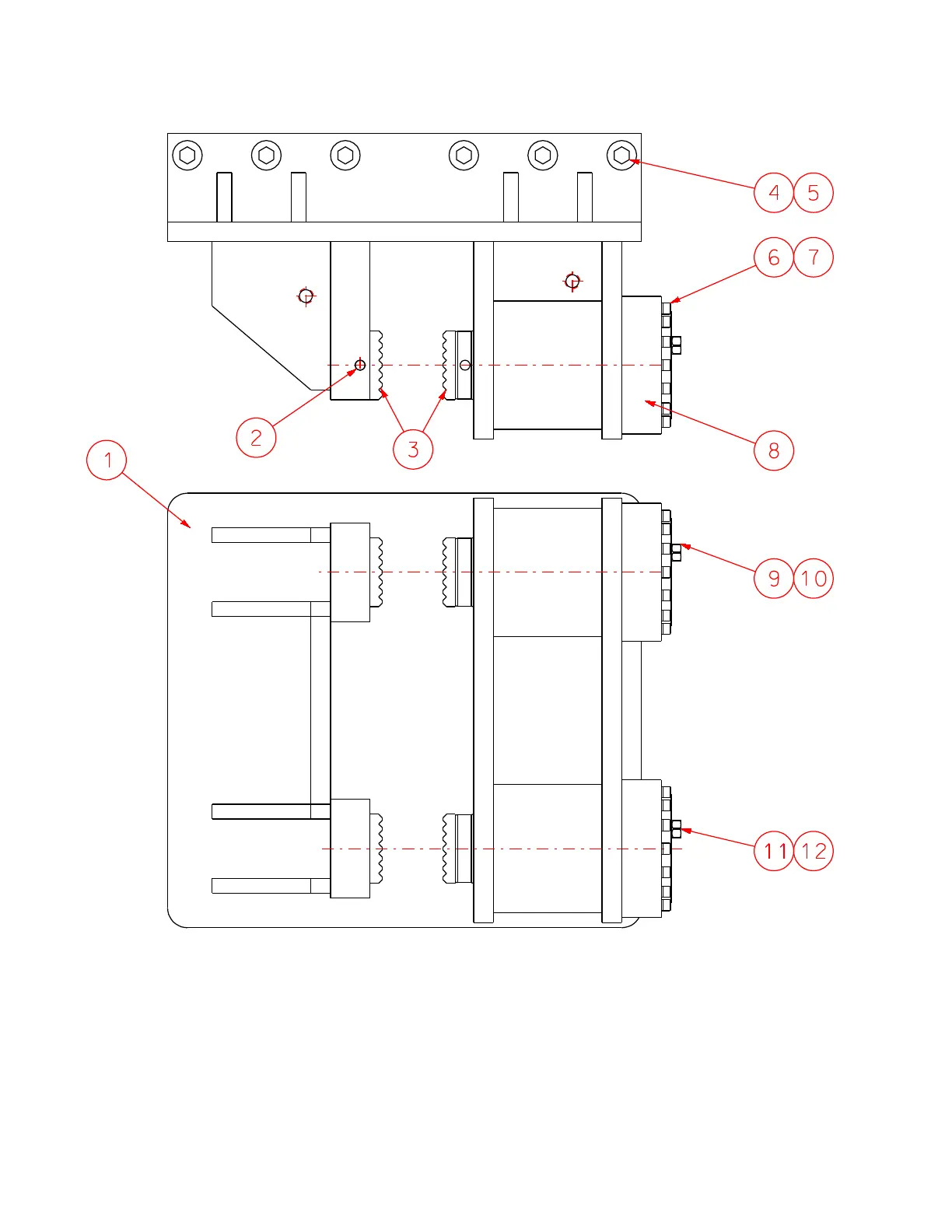 4
5
6
7
2
3
8
1
9
10
11
12