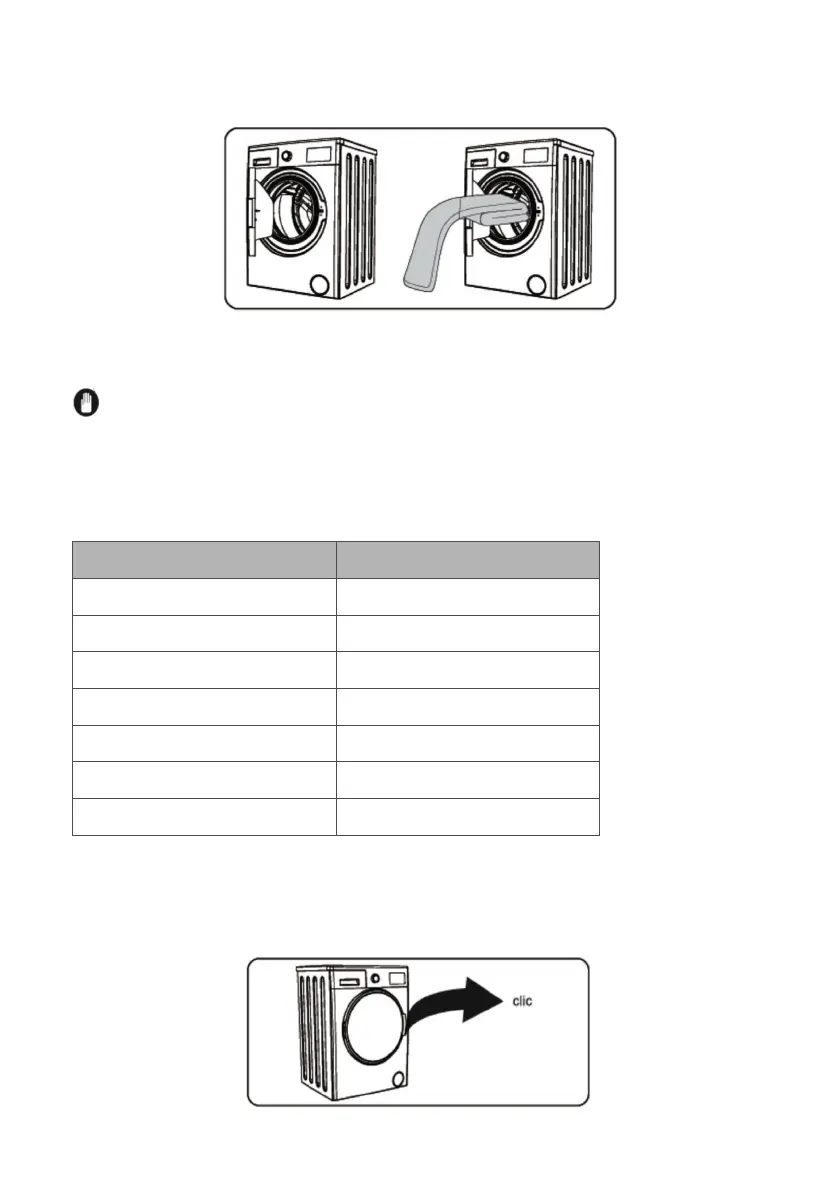 clic