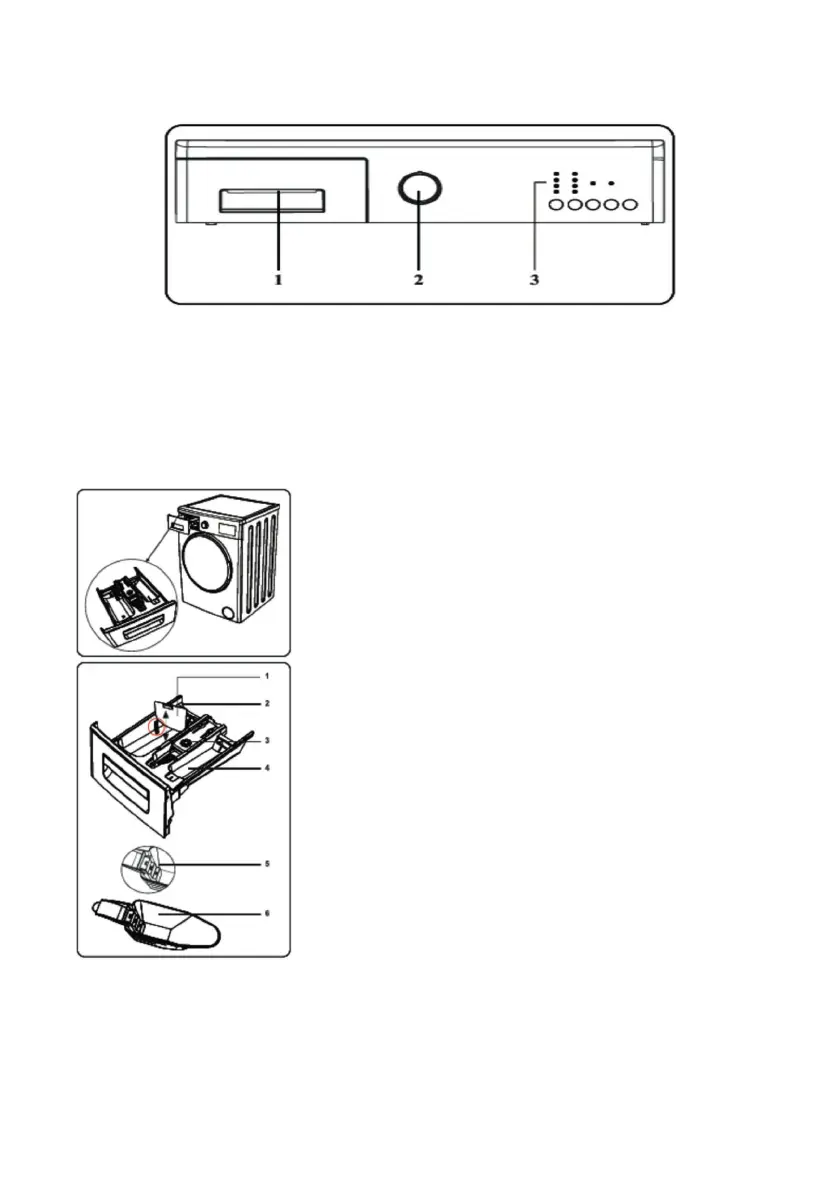 1
2
3

1
2
3
4
5
6