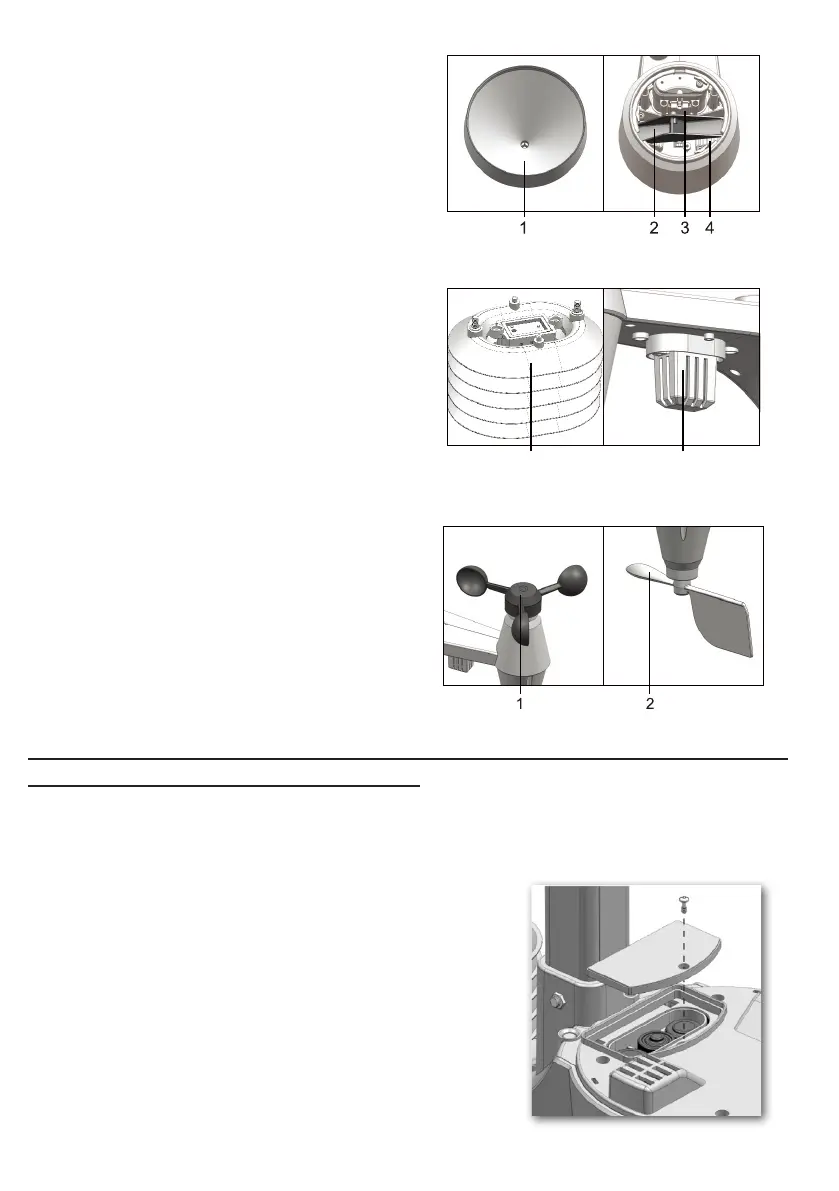 1

2 3 4

1

2