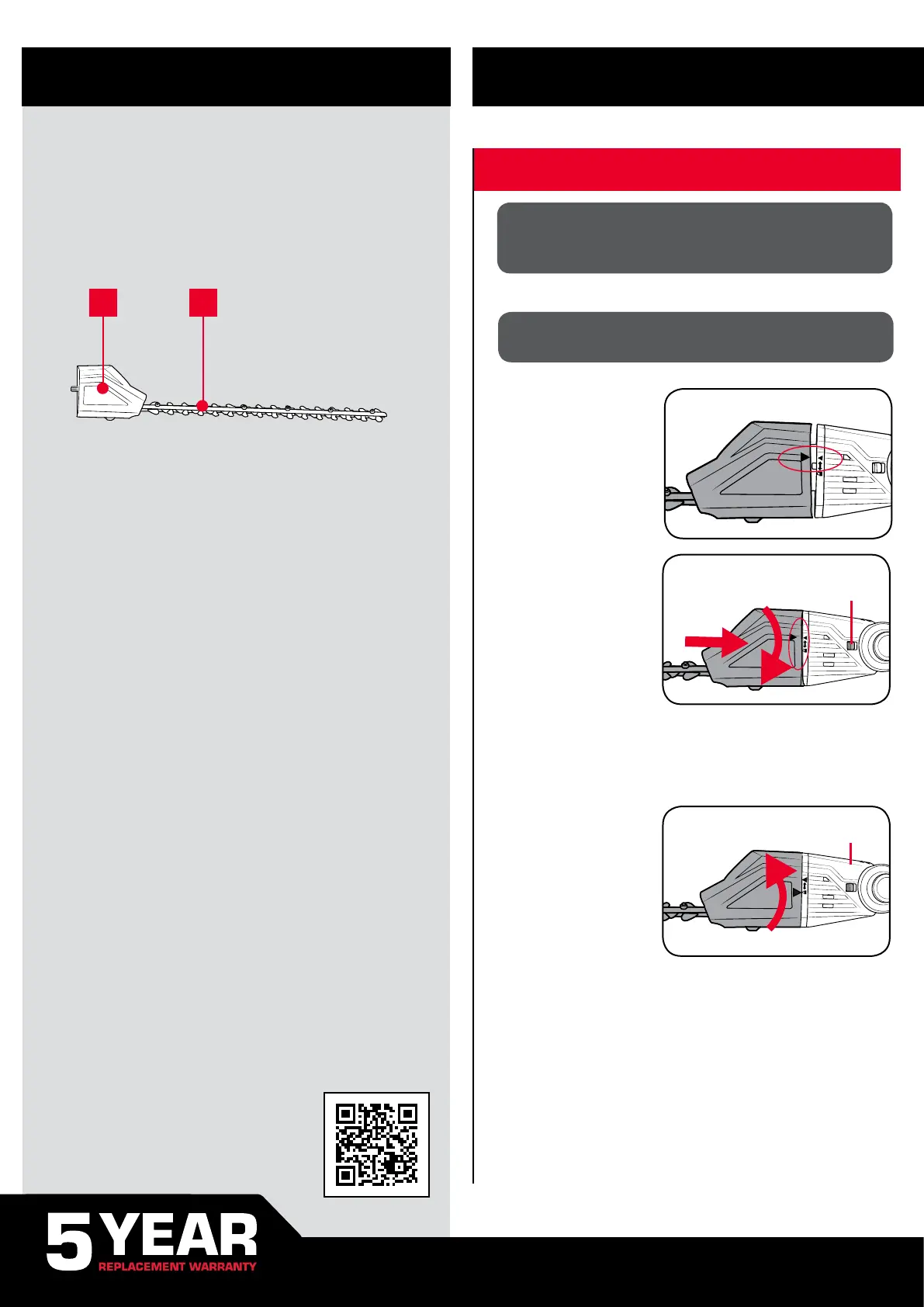 5 YEAR
REPLACEMENT WARRANTY