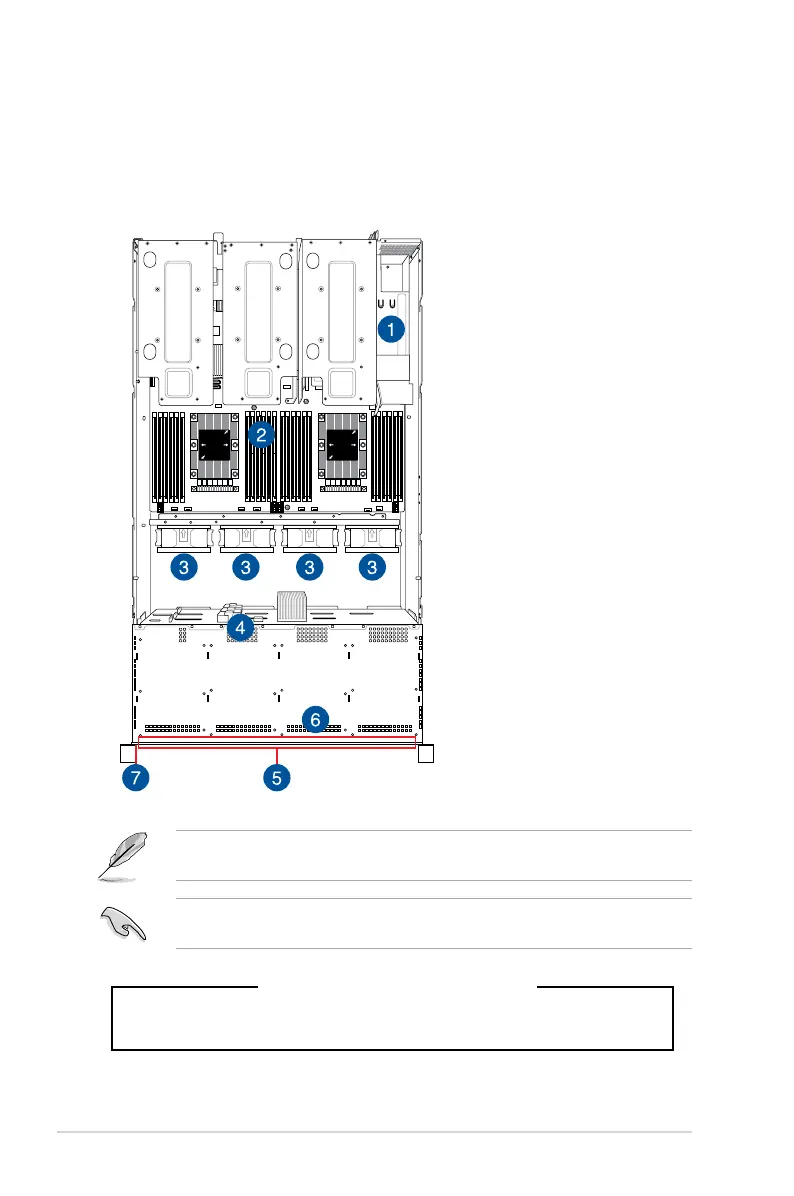 1

2

3 3 3 3

4

6

7 5