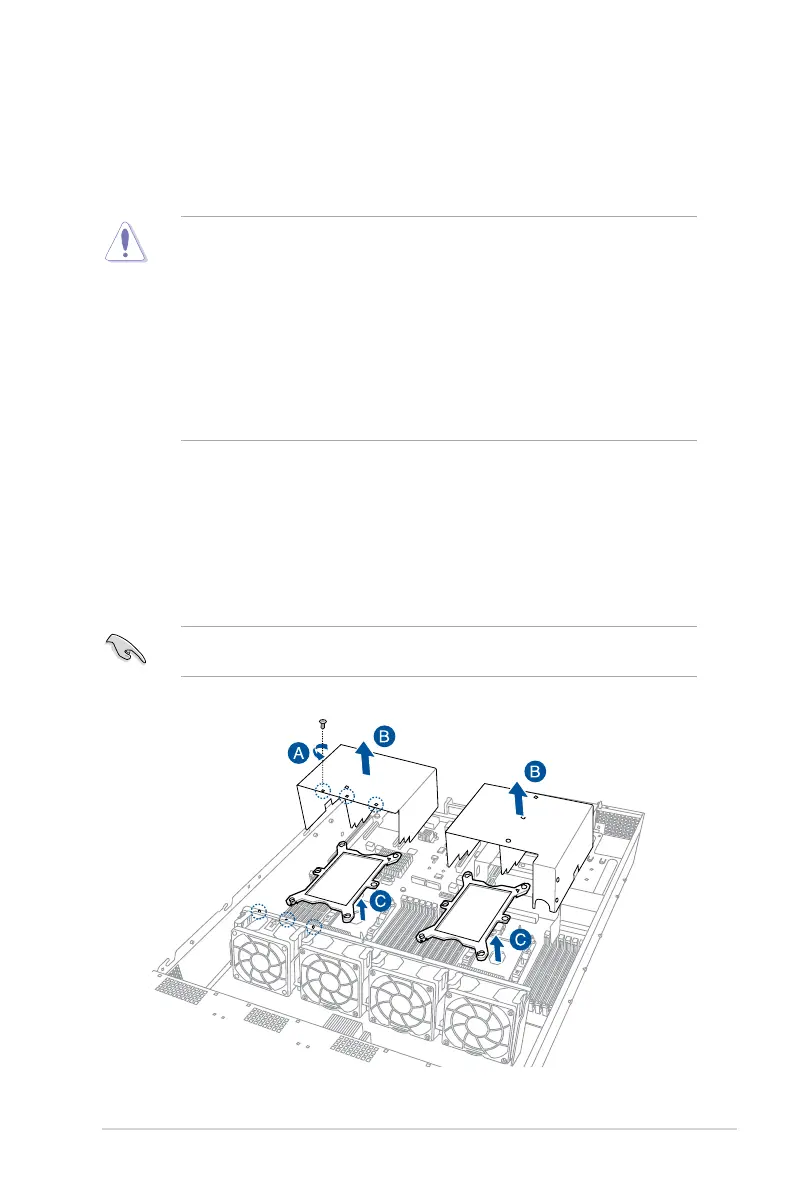 A

B

B

C

C