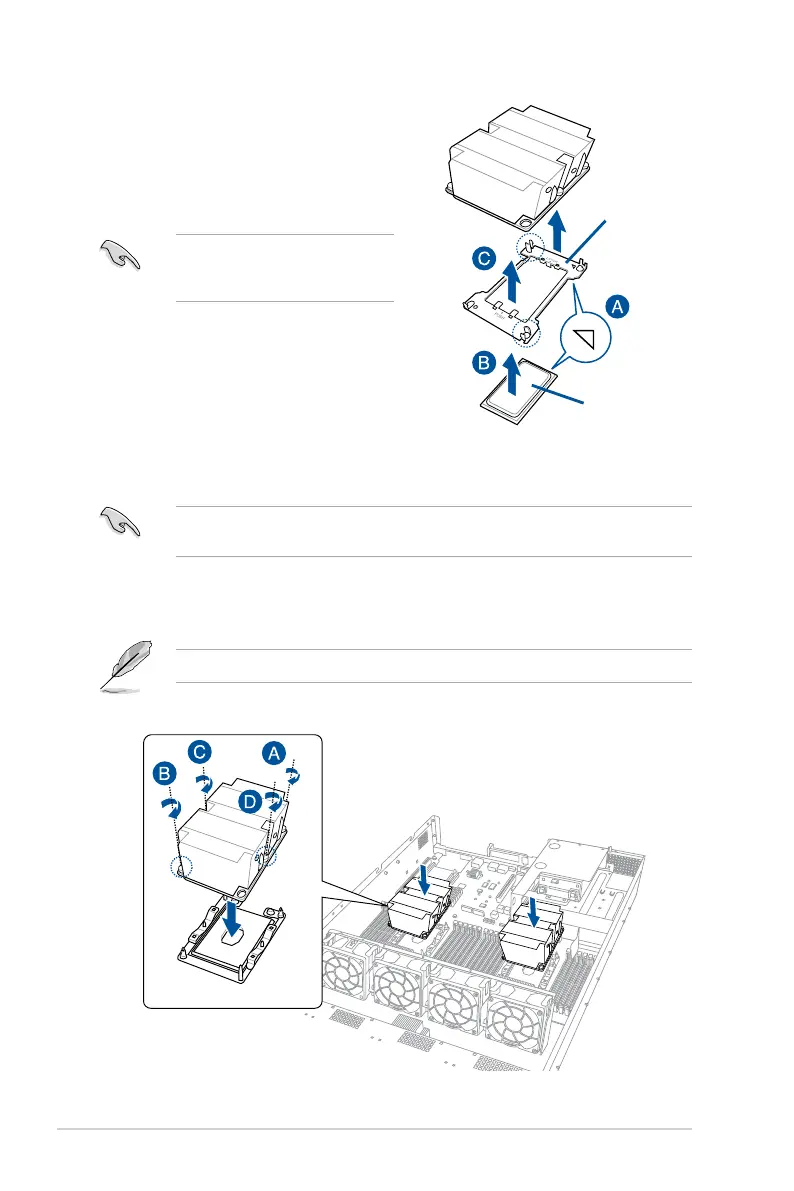 C
A
B
C
A
B
D