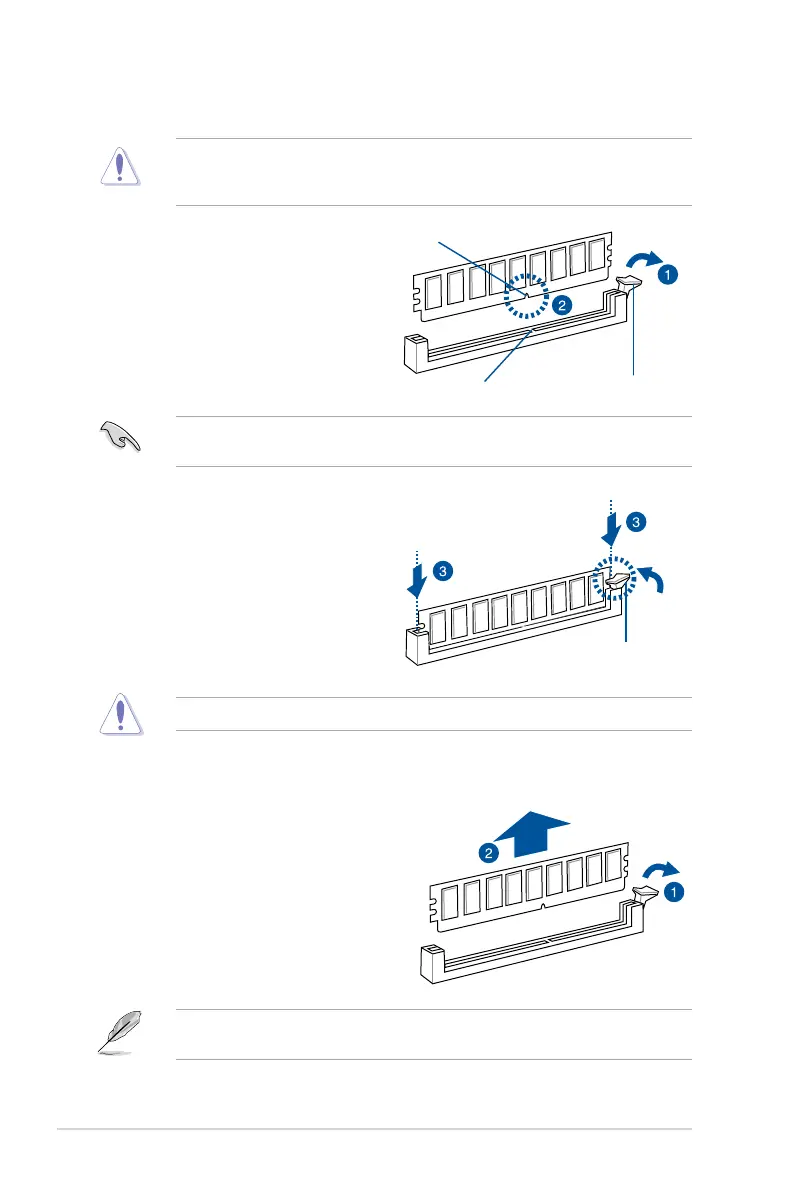 1
2
3
3
2
1