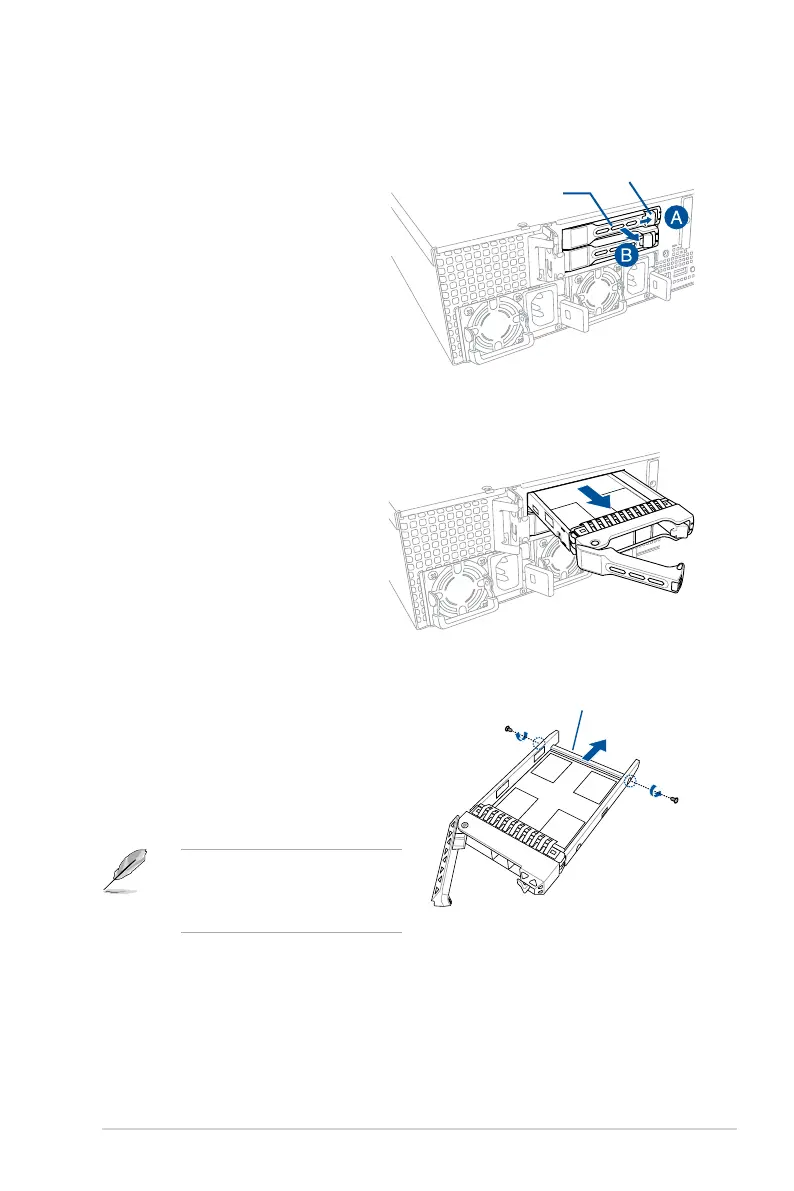 A

B