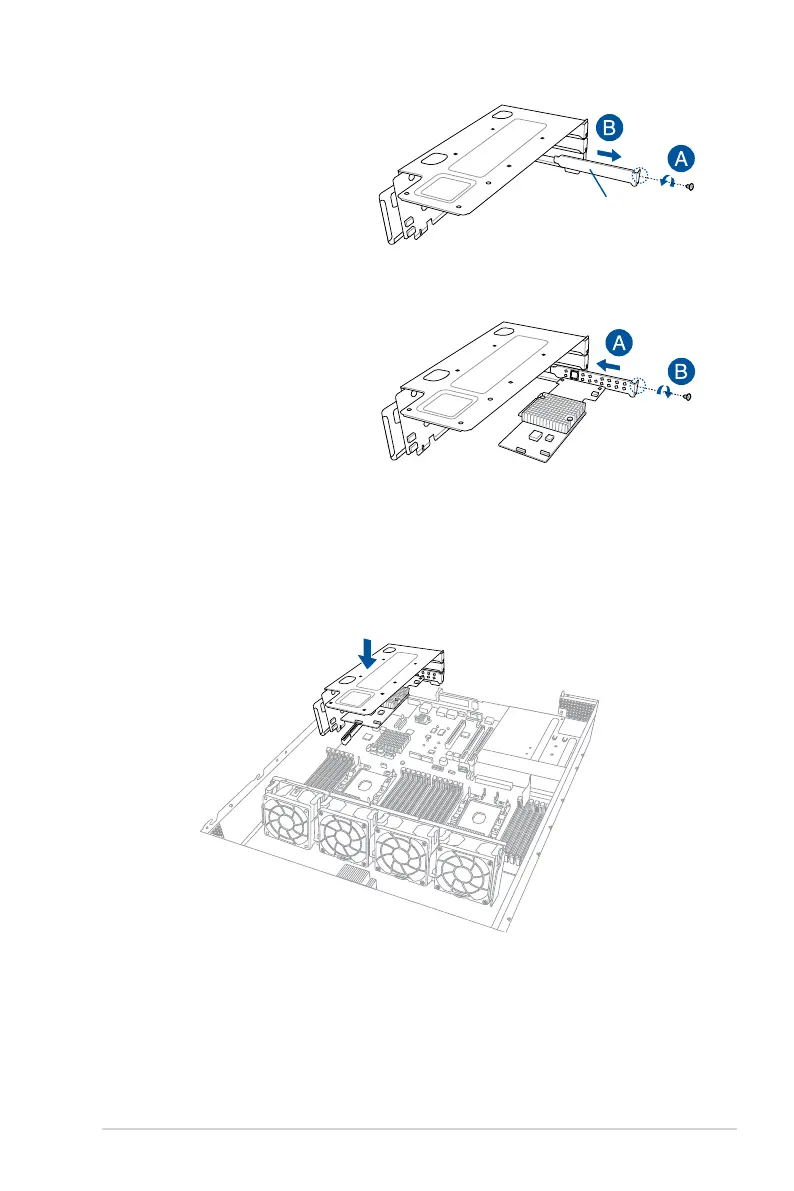 B
A

A
B