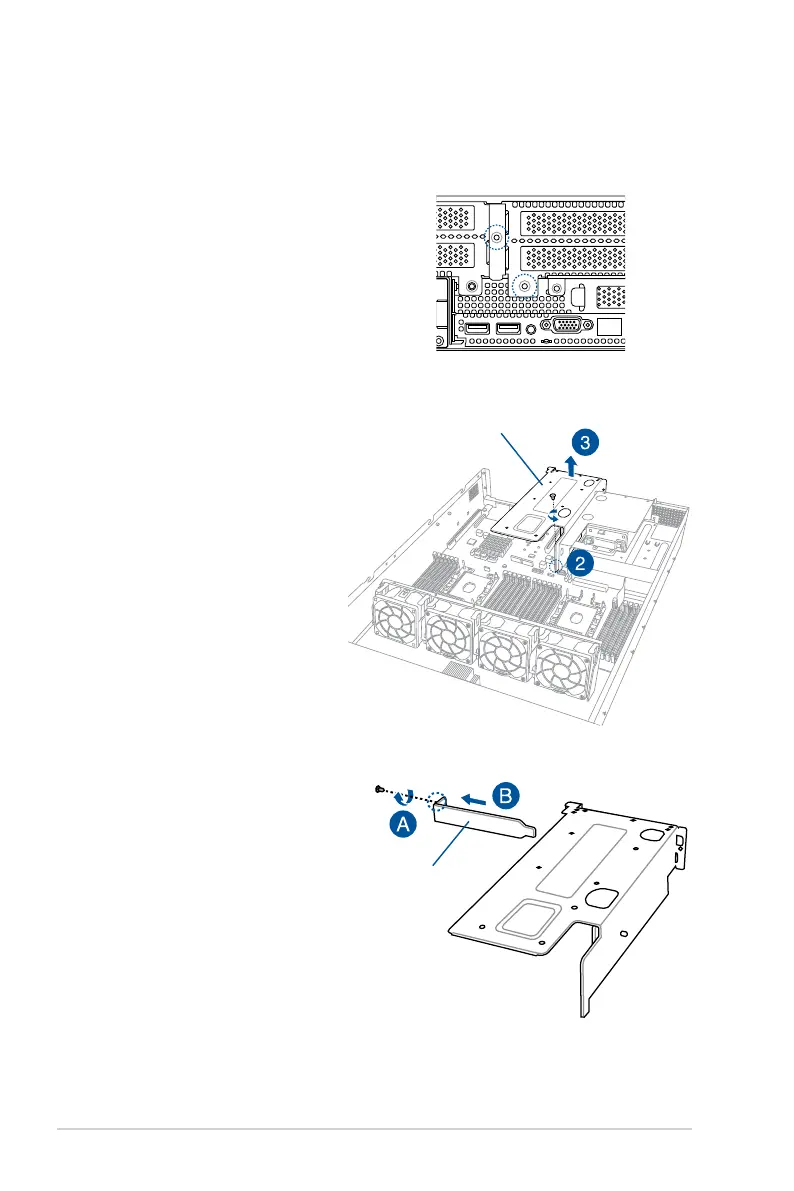 3

2

B

A