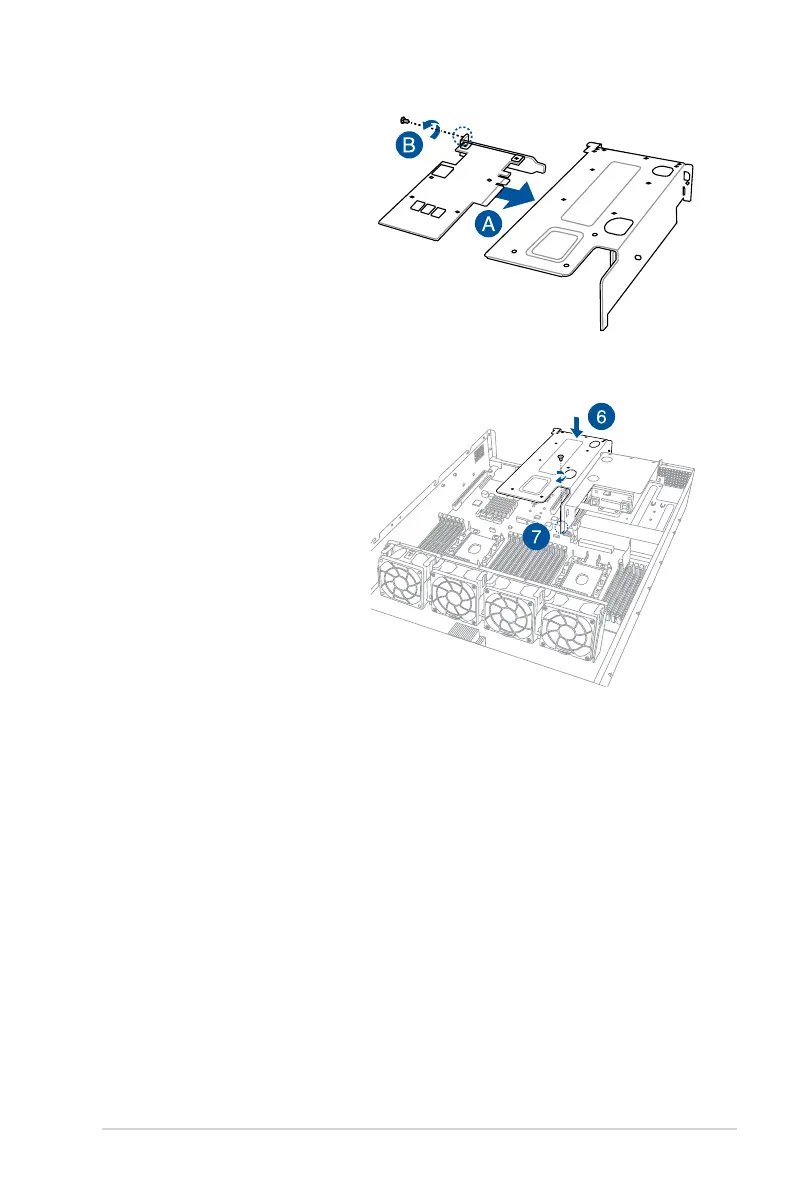 B

A

6

7