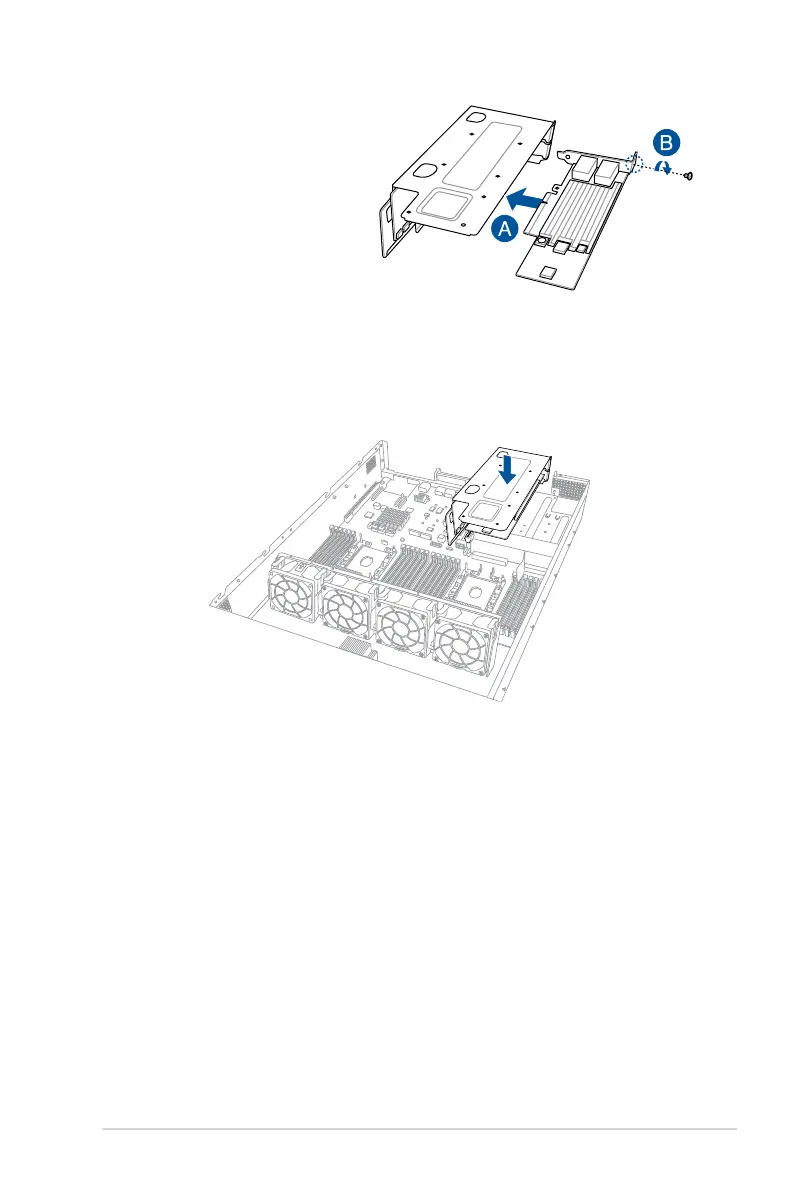 B
A