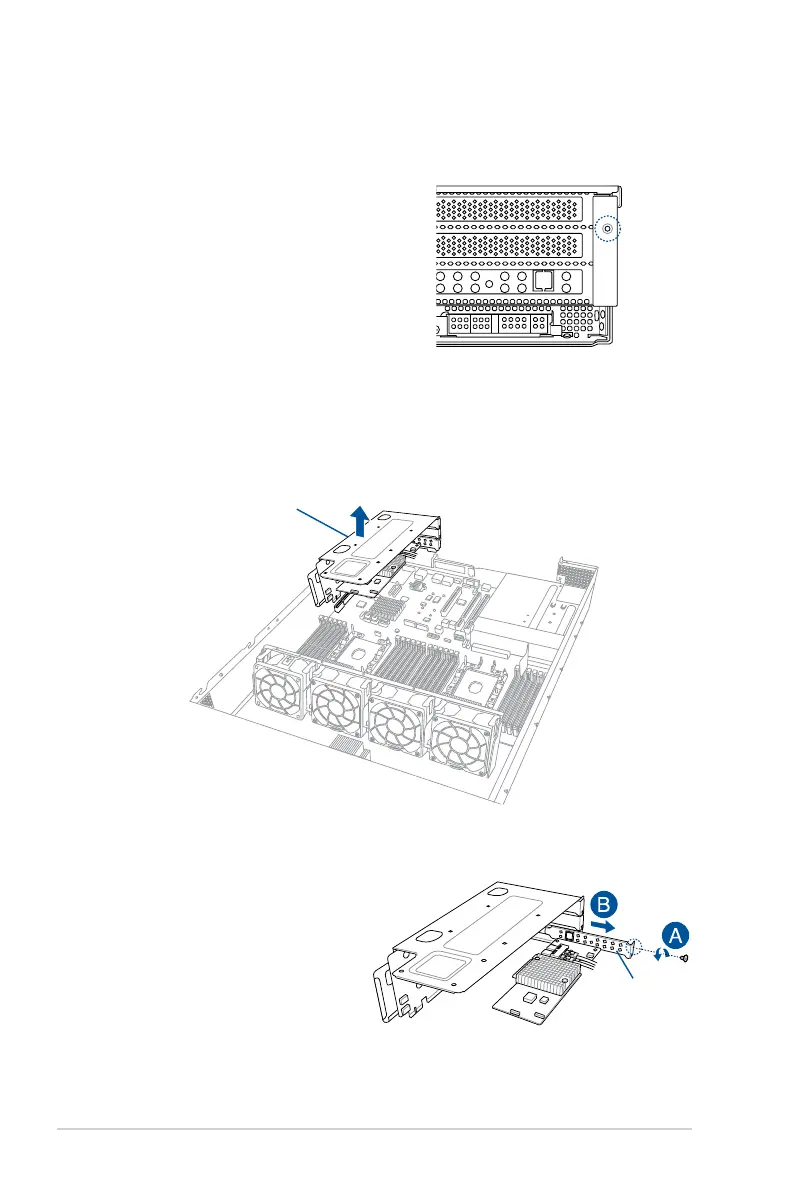 B

A