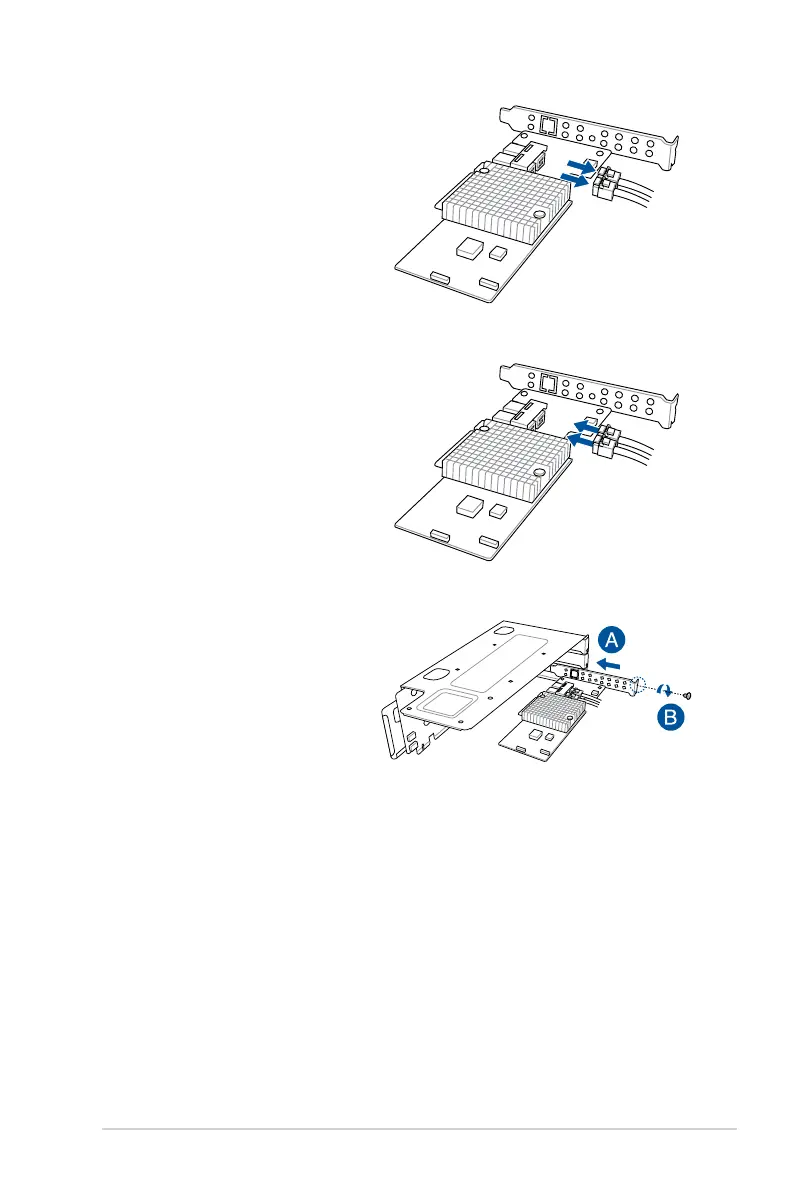 A

B