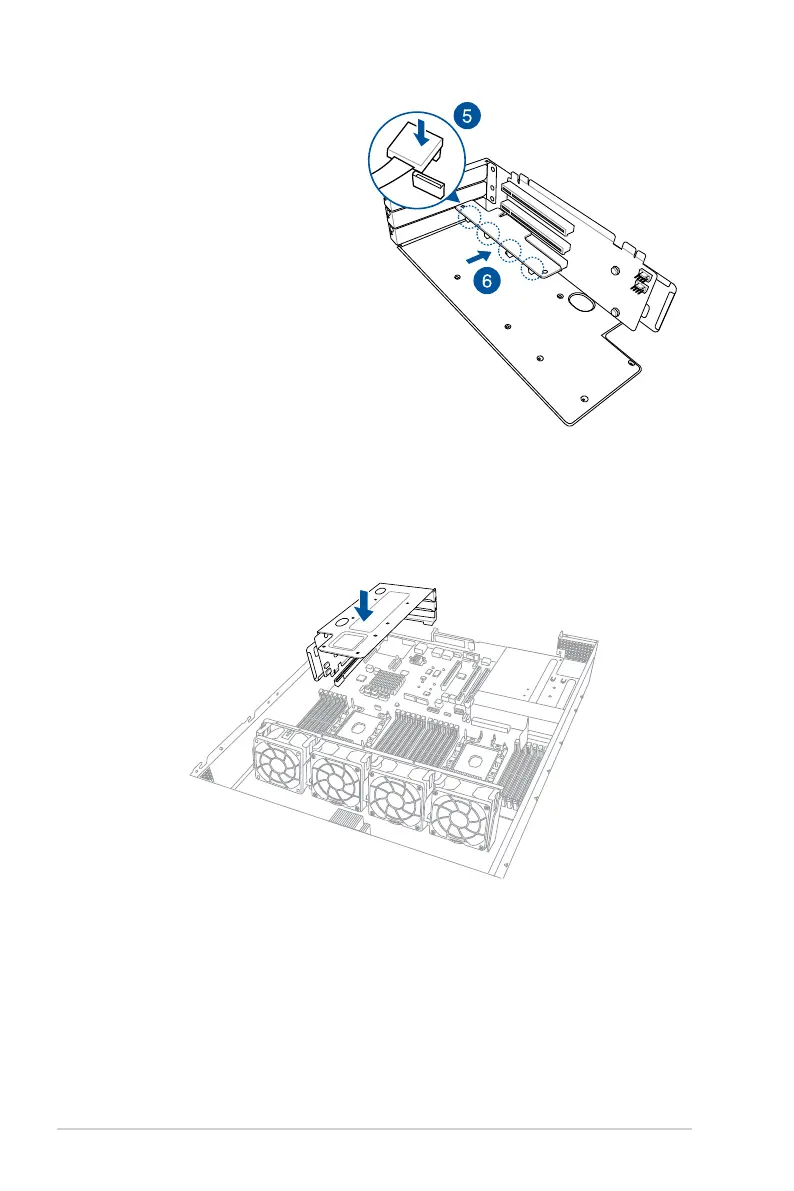 5

6