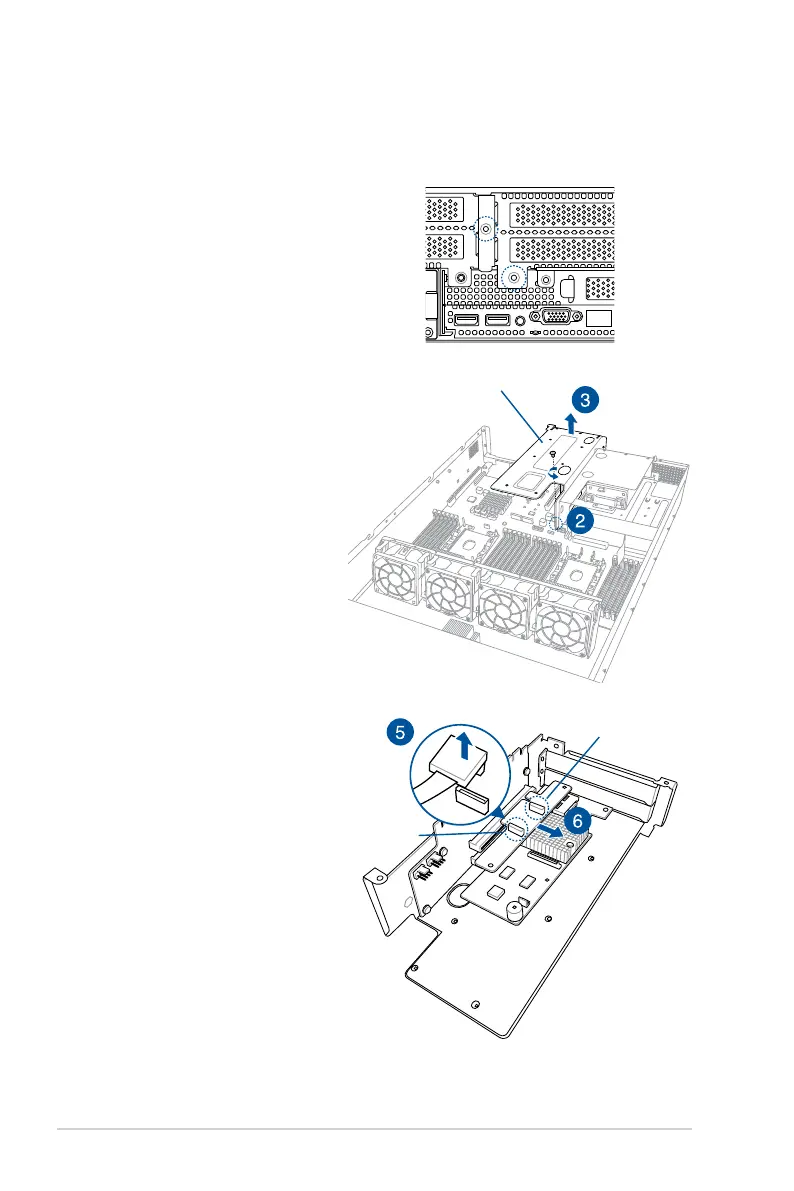 3

2

5

6