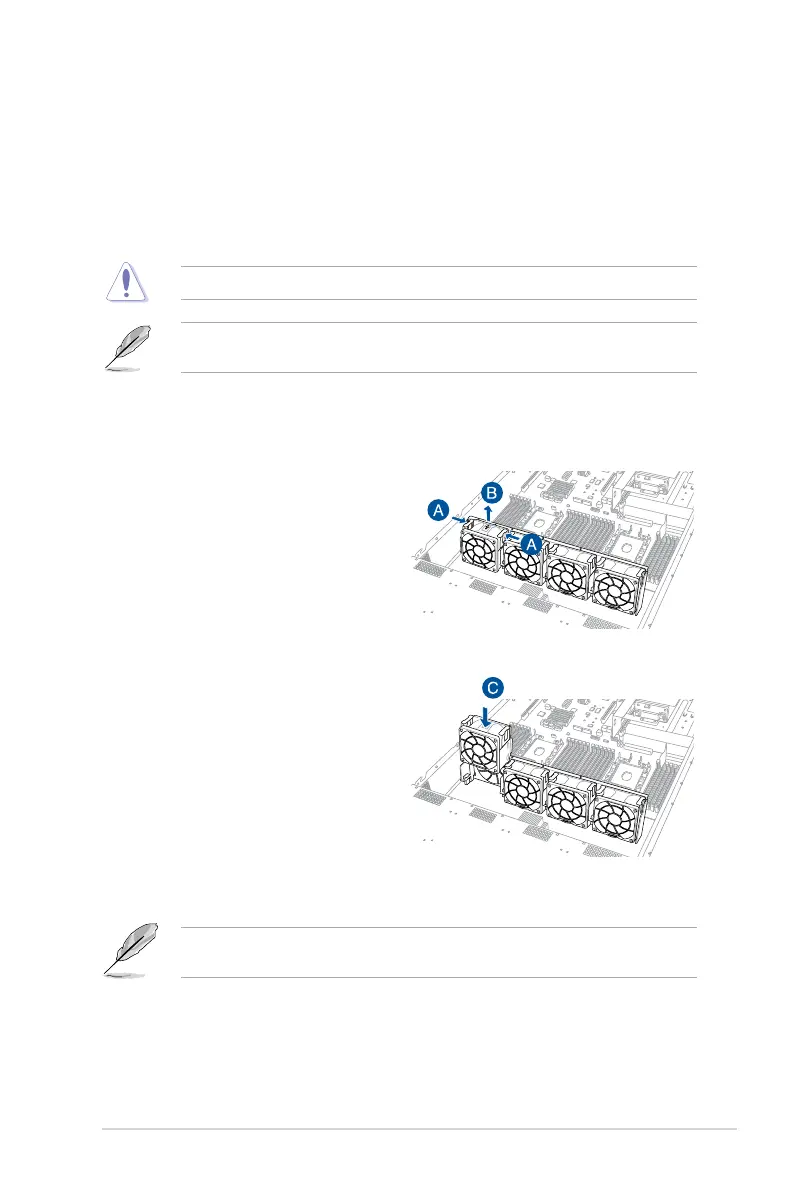 A

B

A

C