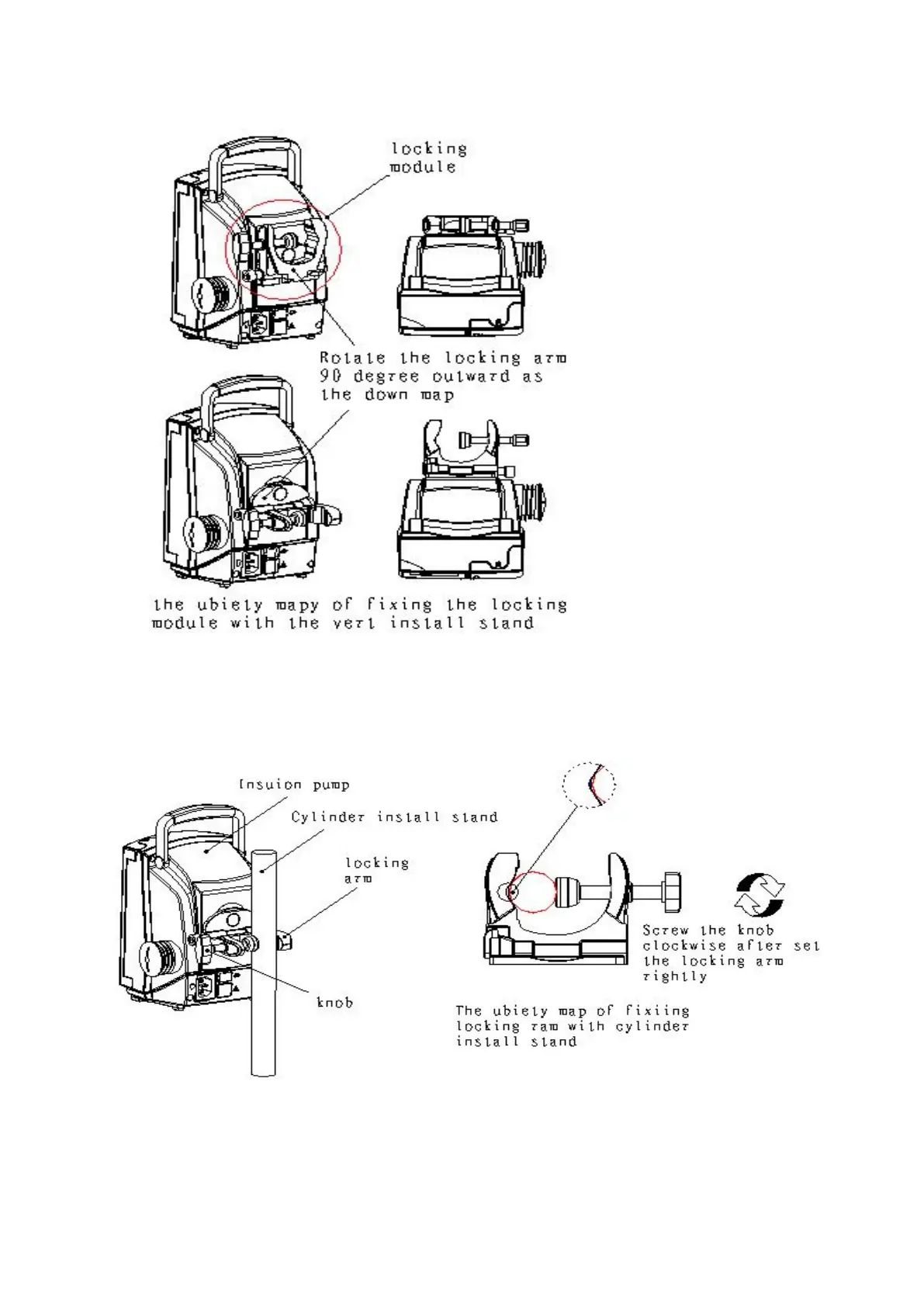 locking module

Rotate the locking arm 90 degree outward as the down map

the ubiety mapy of fixing the locking module with the vert install stand

Insuion pump

Cylinder install stand

locking arm

knob

Screw the knob clockwise after set the locking arm rightly

The ubiety map of fixiing locking ram with cylinder install stand