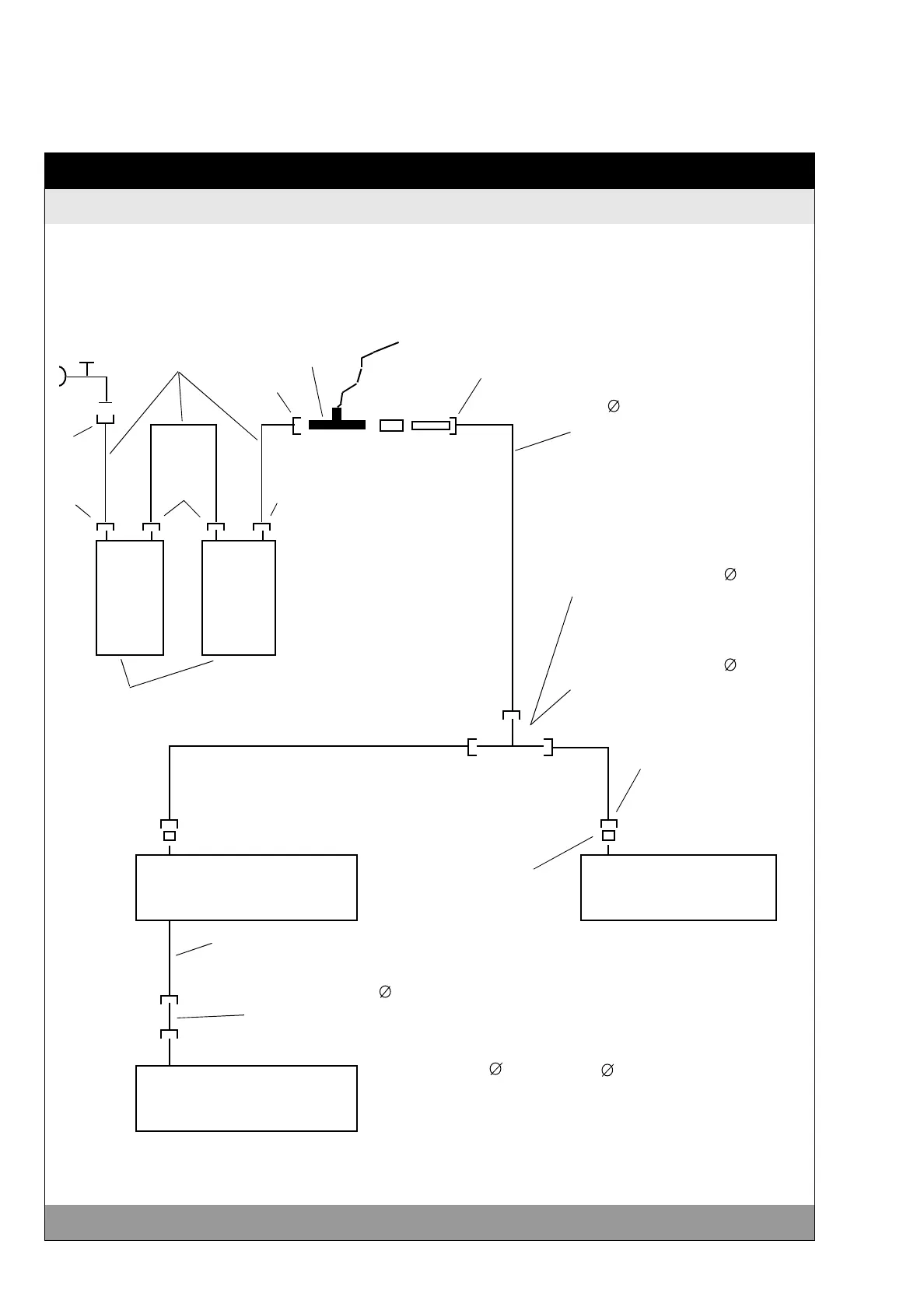 ∅

∅

∅

∅

∅

∅