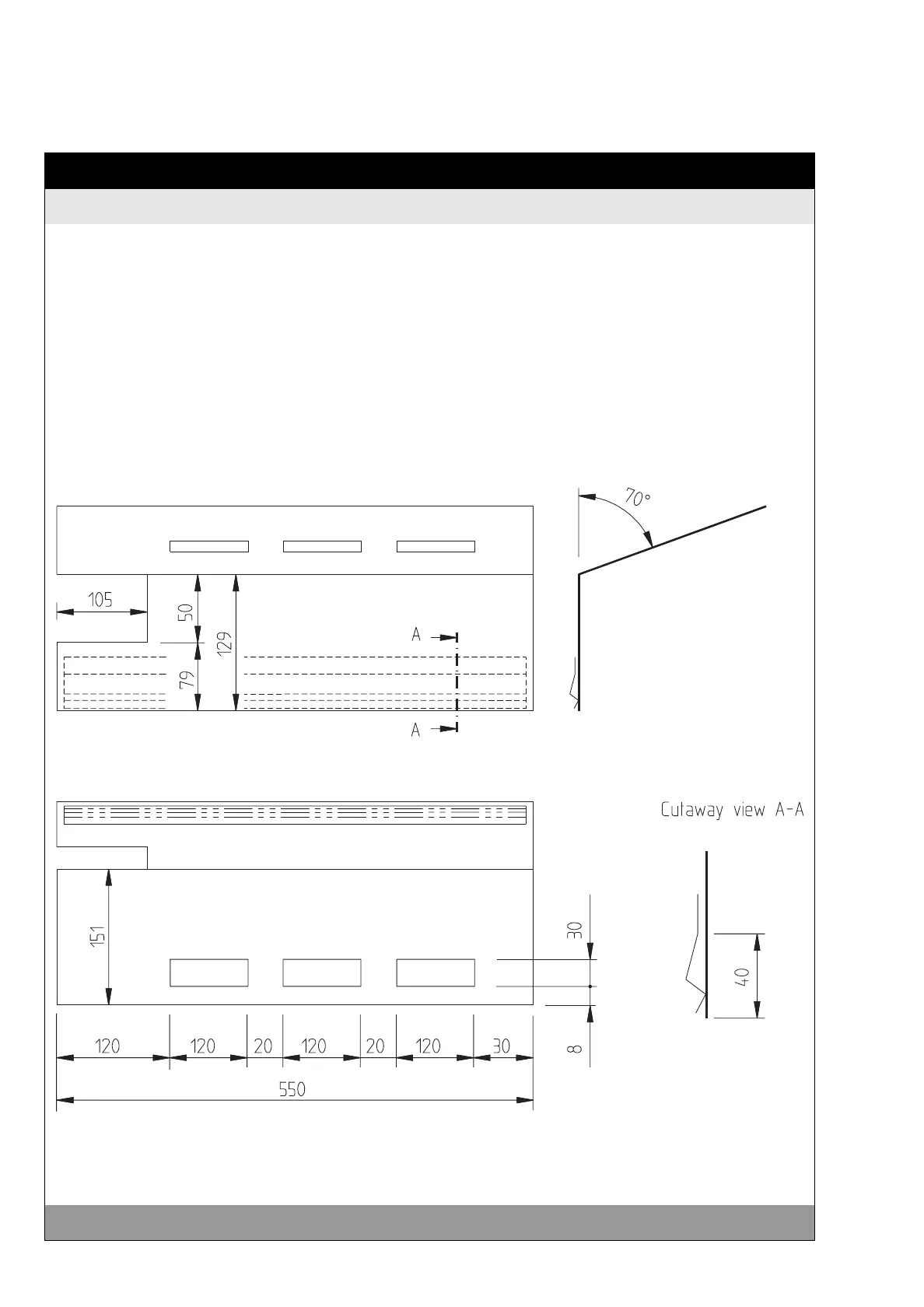 70°

105

50

129

79

A

A

Cutaway view A-A

151

30

8

40

120 120 20 120 20 120 30

550