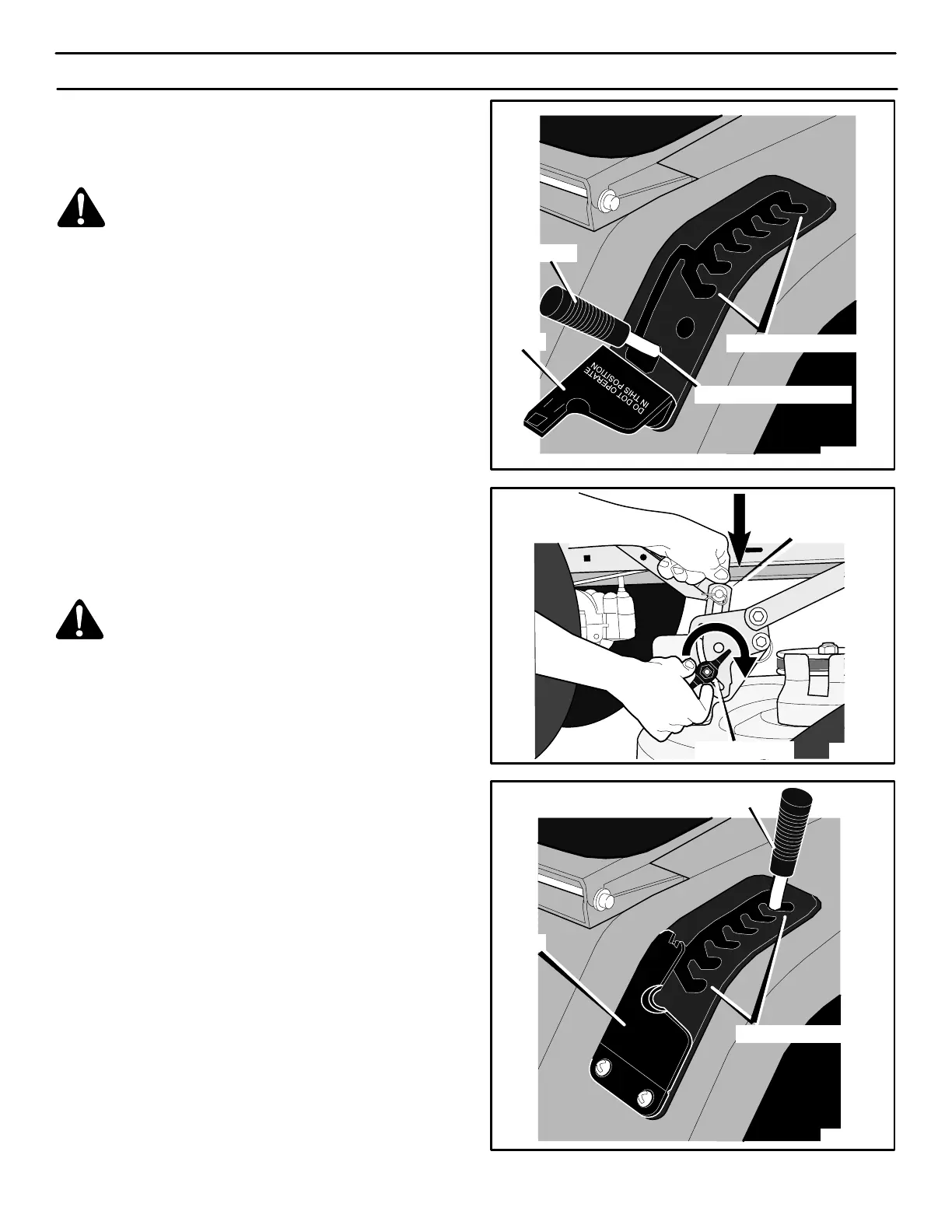 DO DOT OPERATE IN THIS POSITION