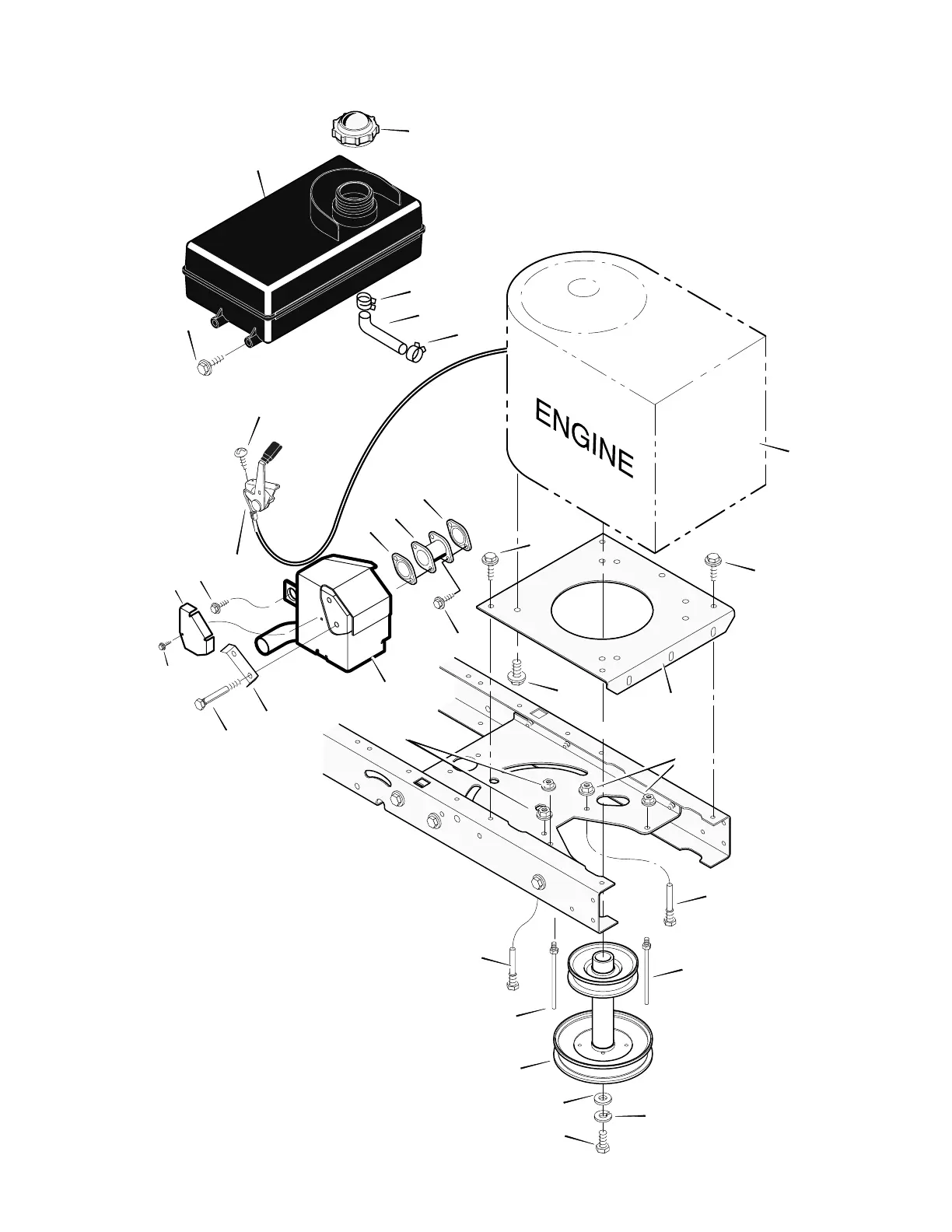 ENGINE