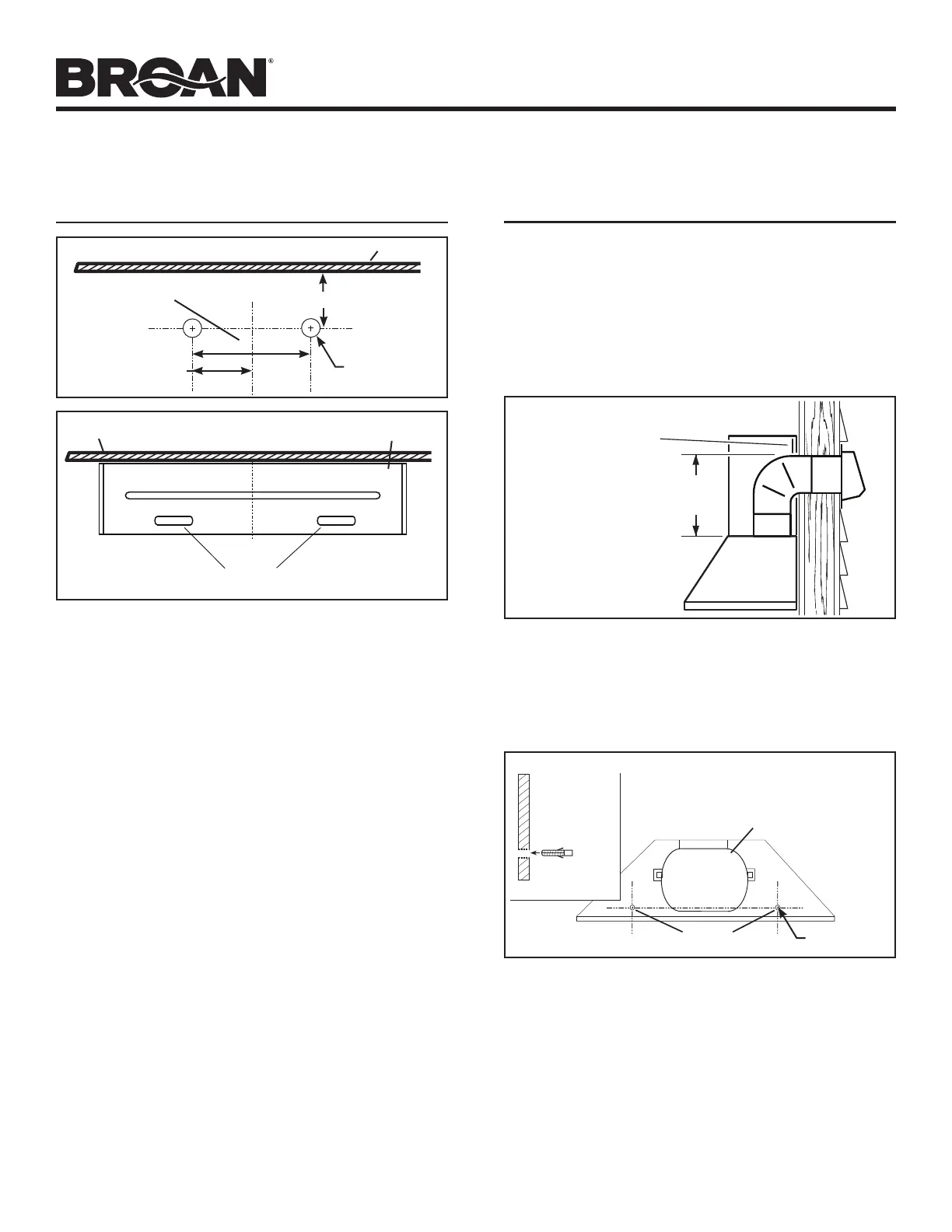 BROAN®