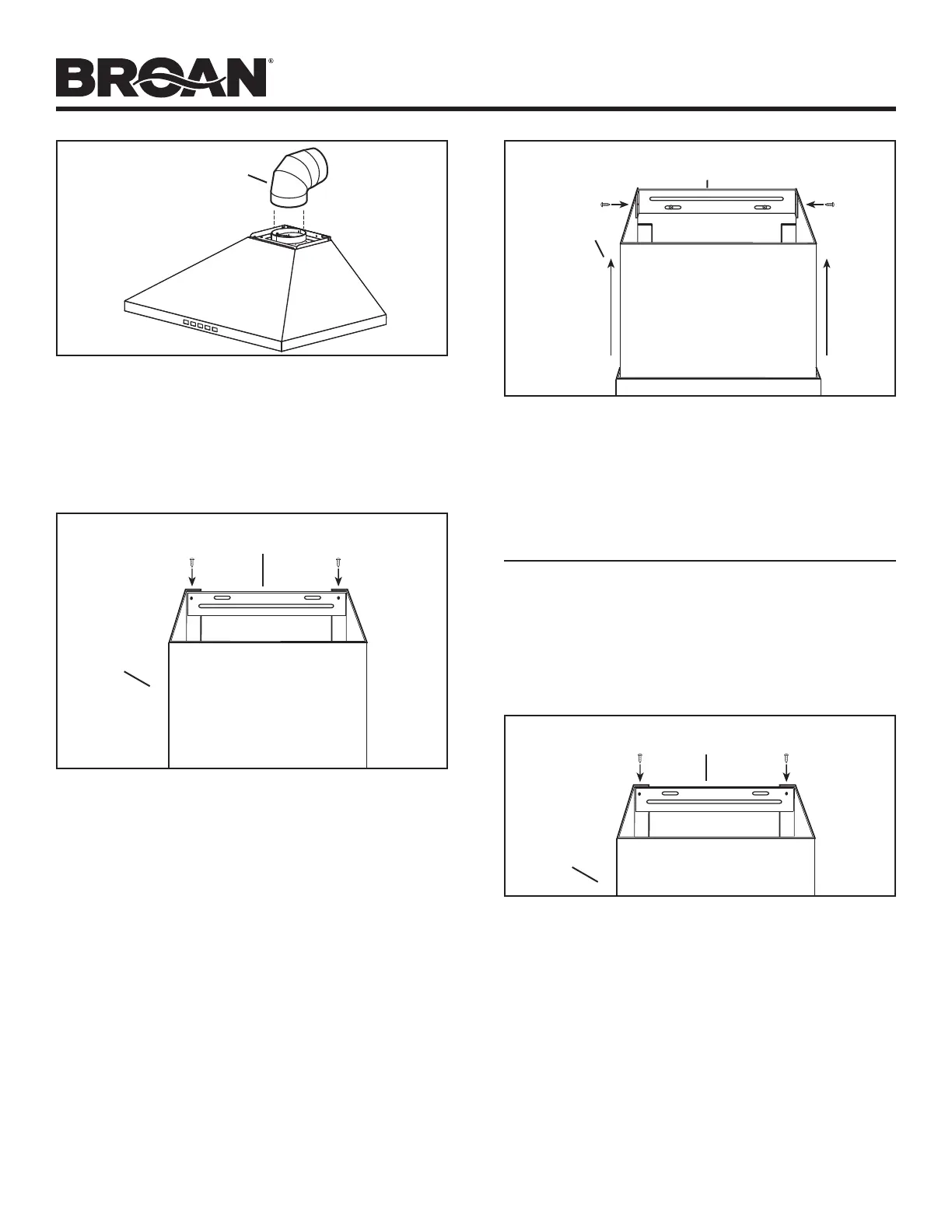 BROAN®