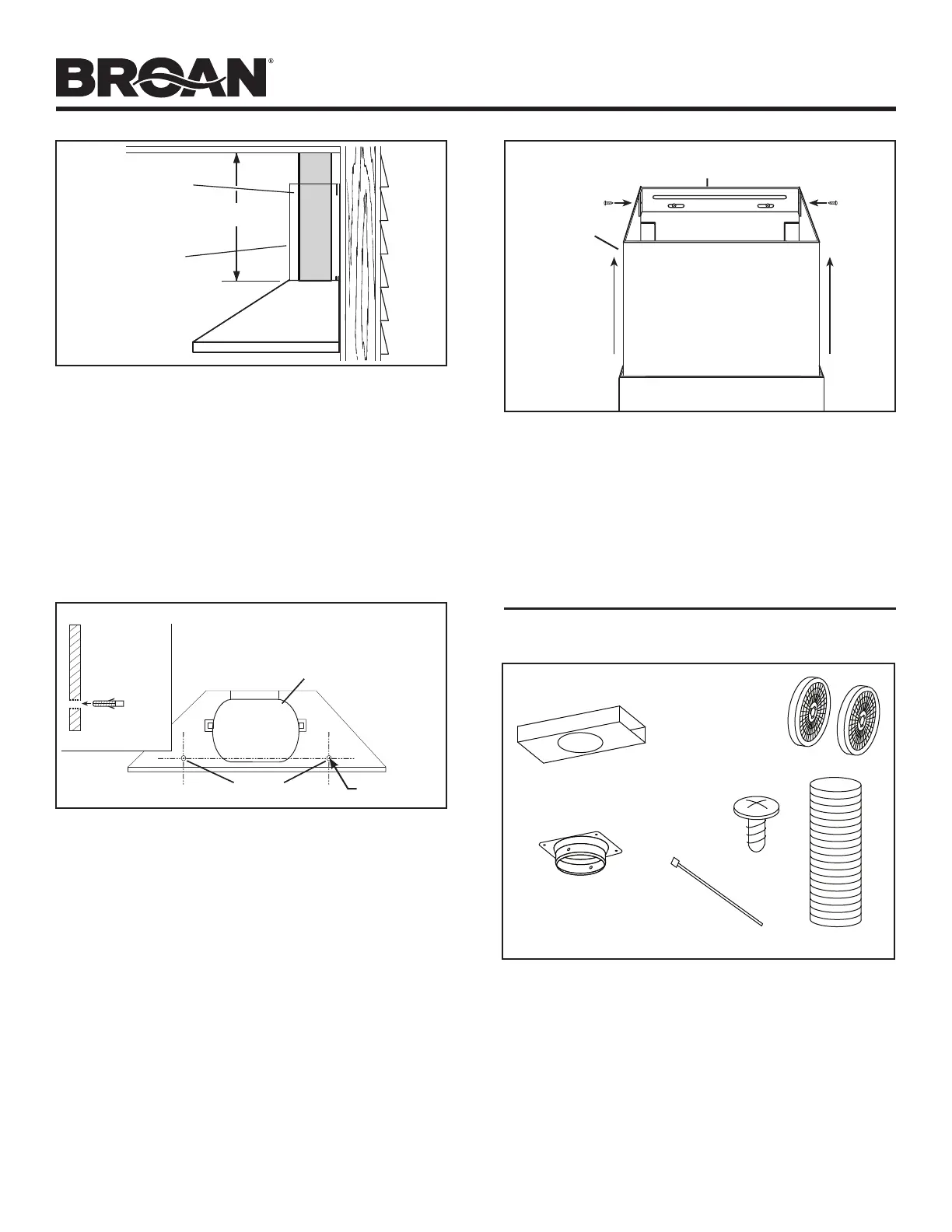 BROAN®