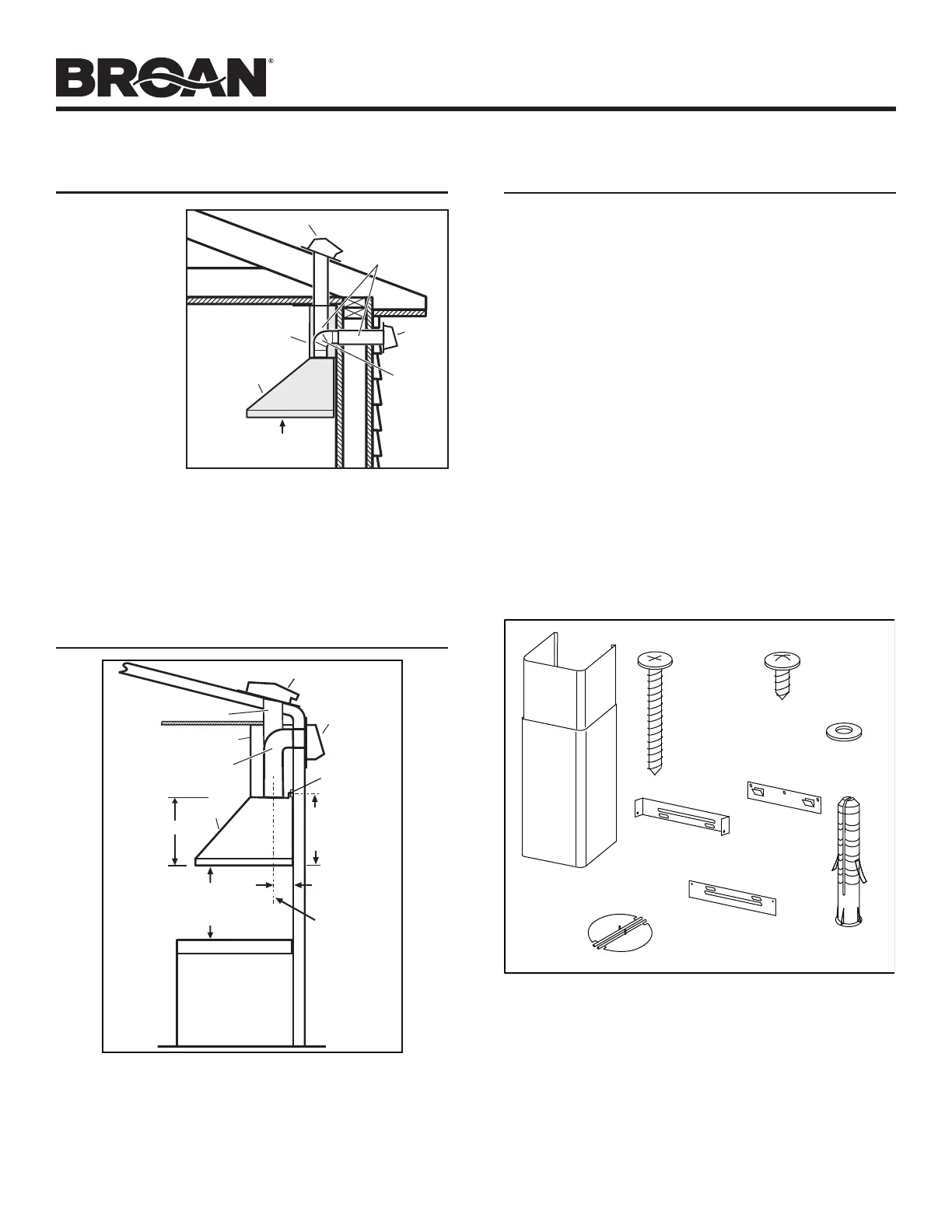 BROAN®