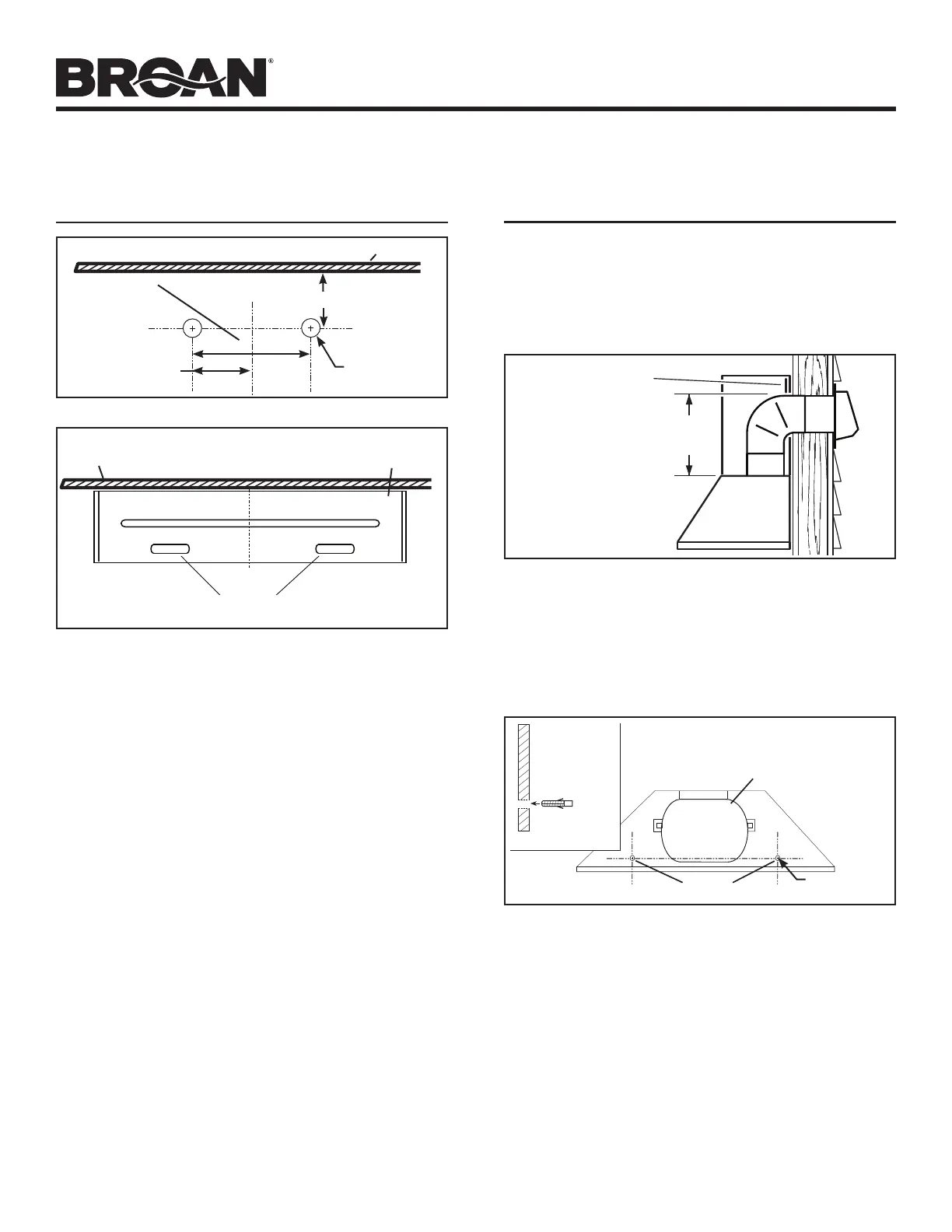 BROAN®