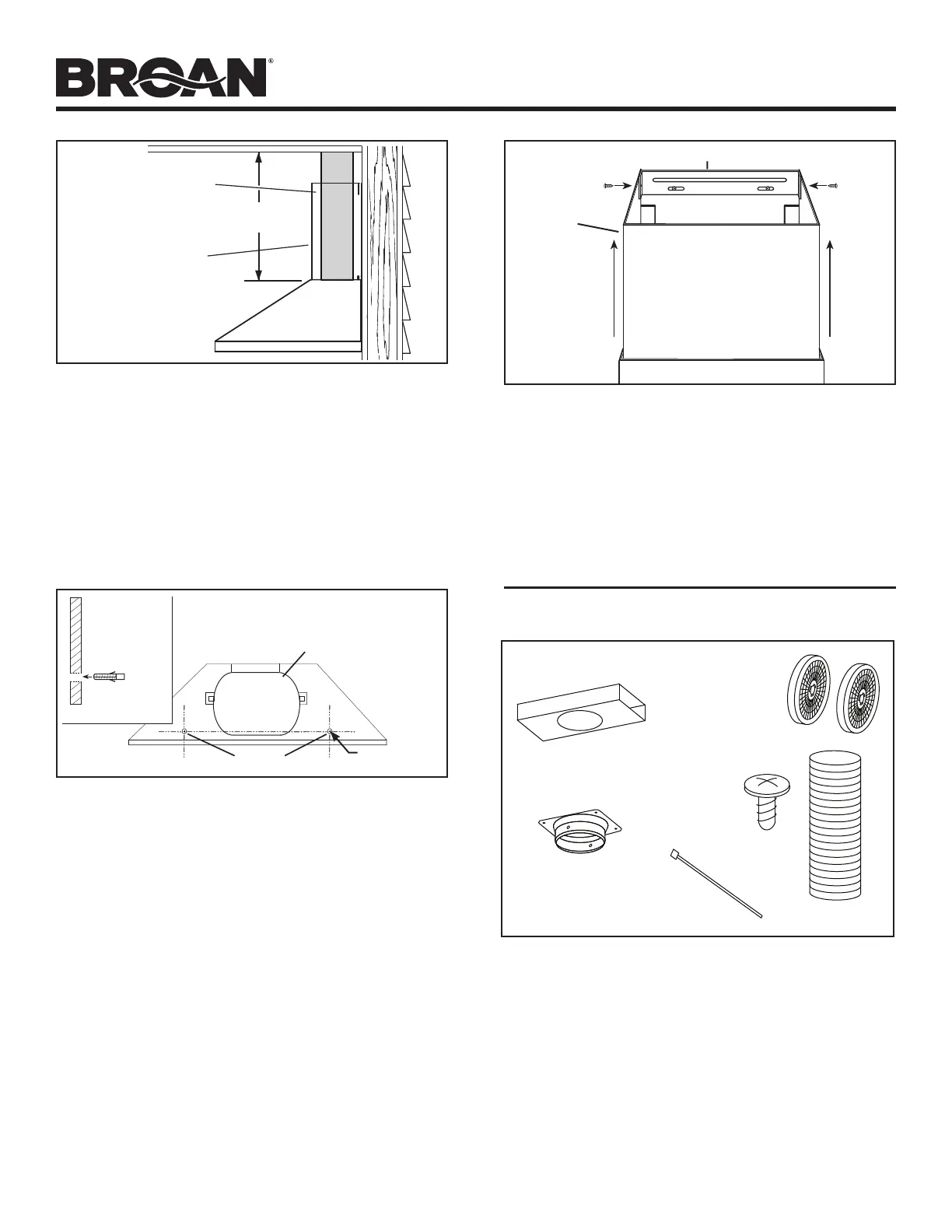 BROAN®