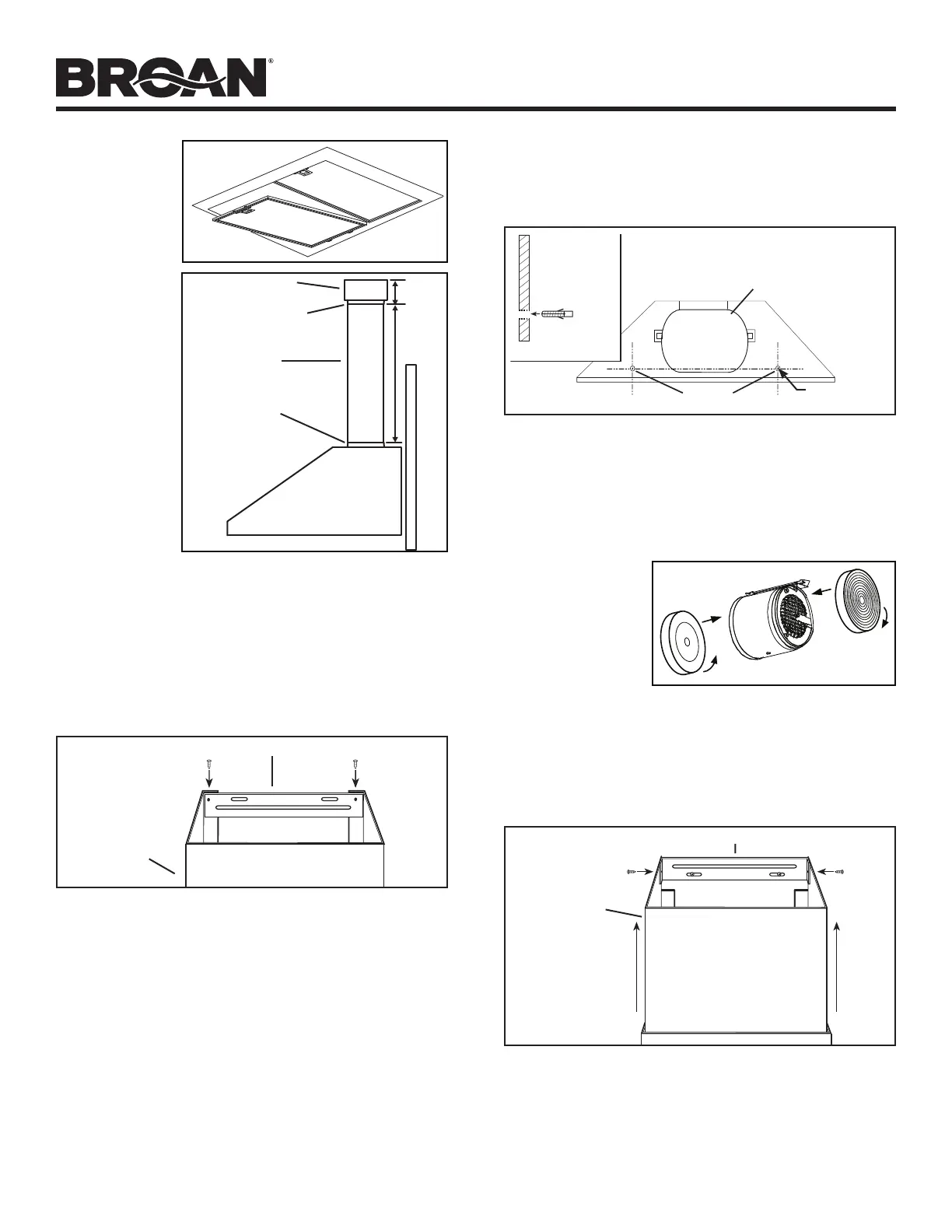 BROAN®