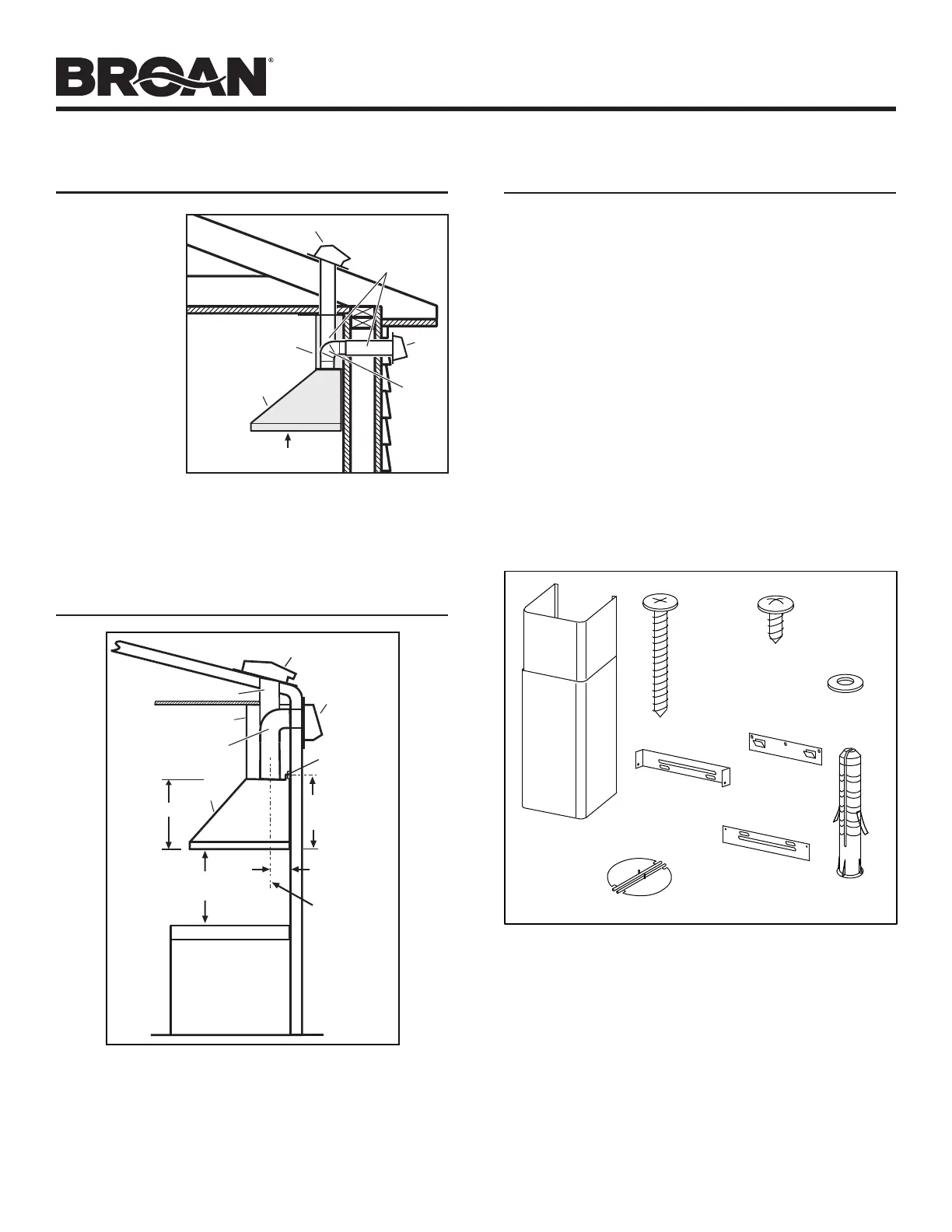 BROAN®