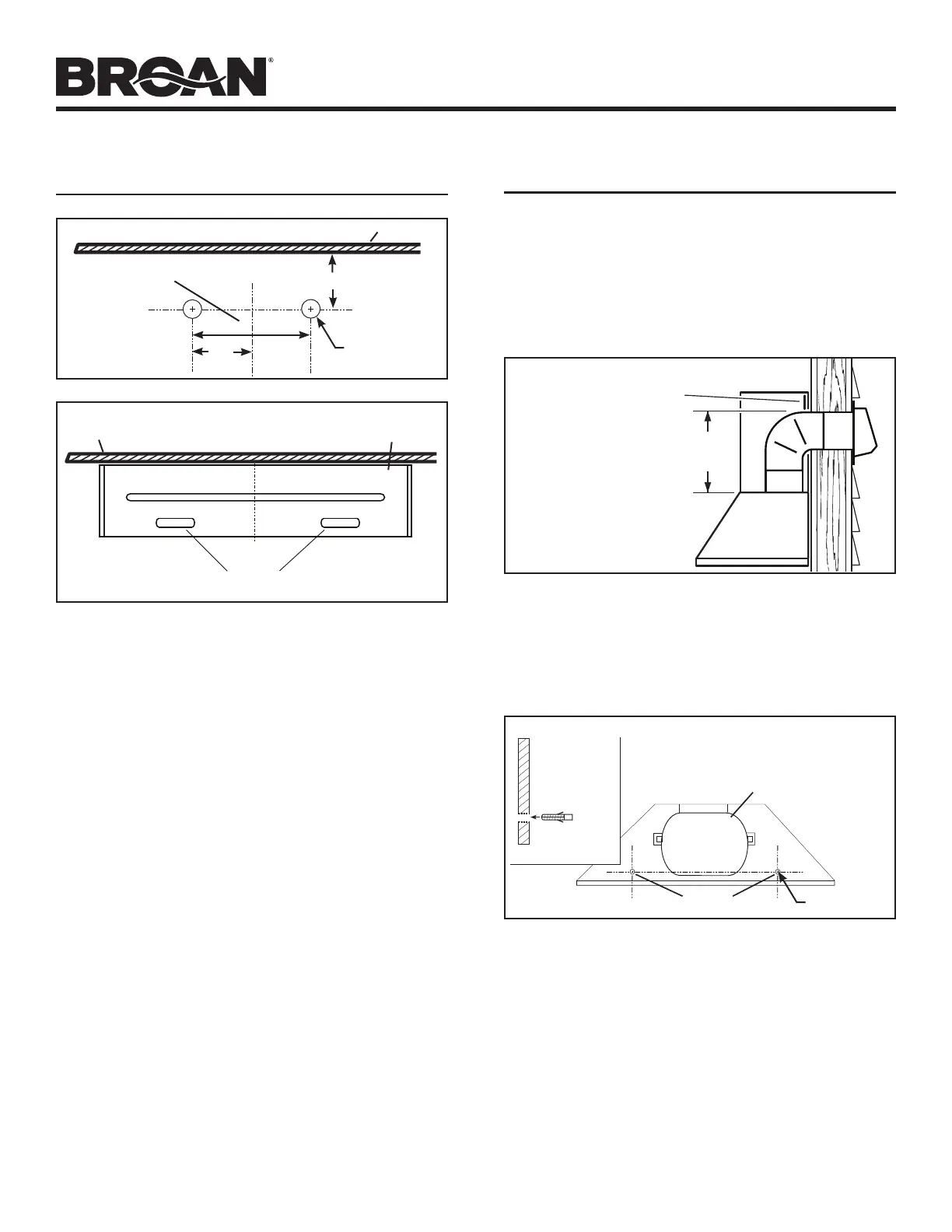 BROAN®