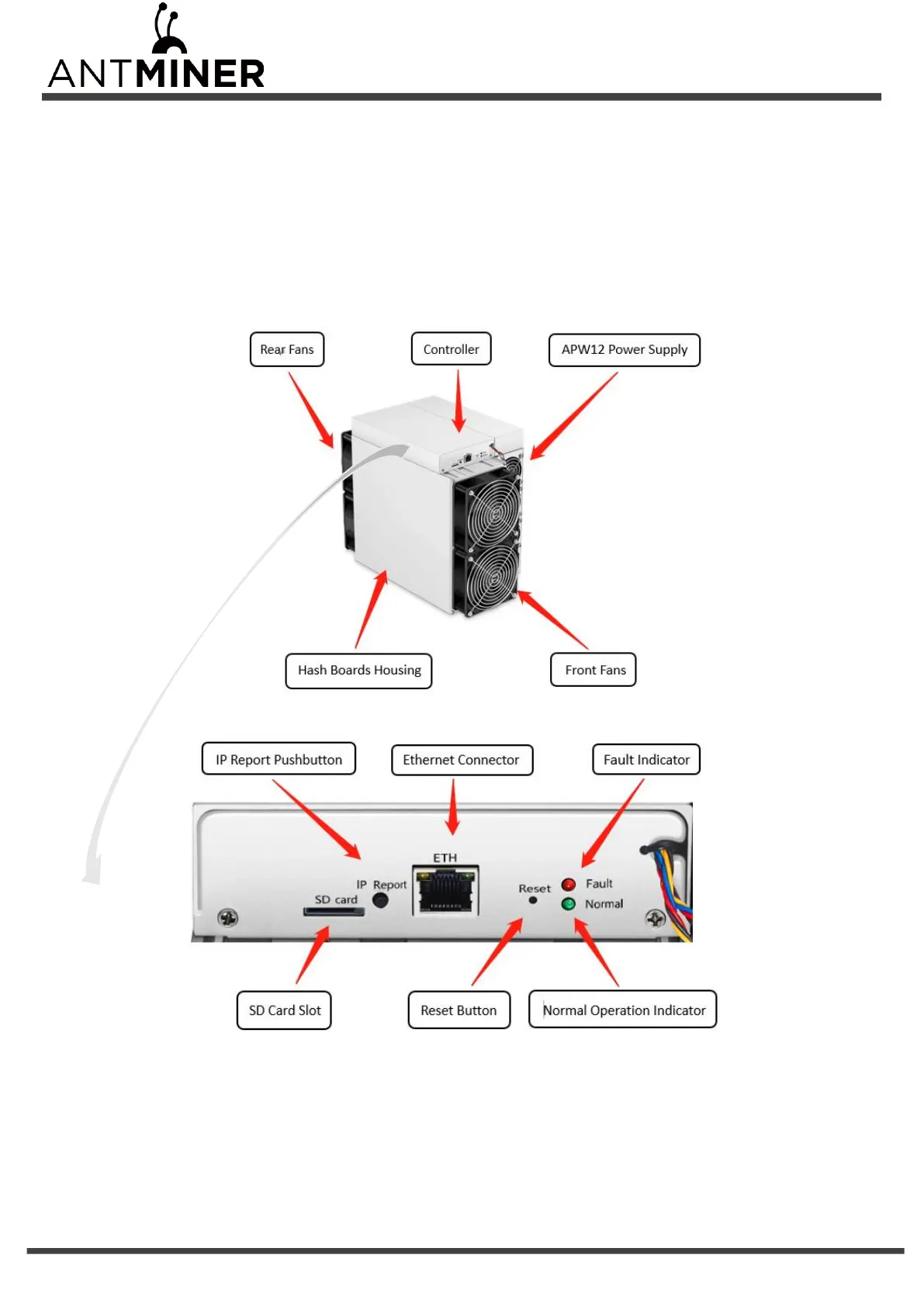 ANTMINER

Rear Fans
Controller
APW12 Power Supply
Hash Boards Housing
Front Fans

IP Report Pushbutton
Ethernet Connector
Fault Indicator

ETH
IP Report
SD card
Reset
Fault
Normal

SD Card Slot
Reset Button
Normal Operation Indicator