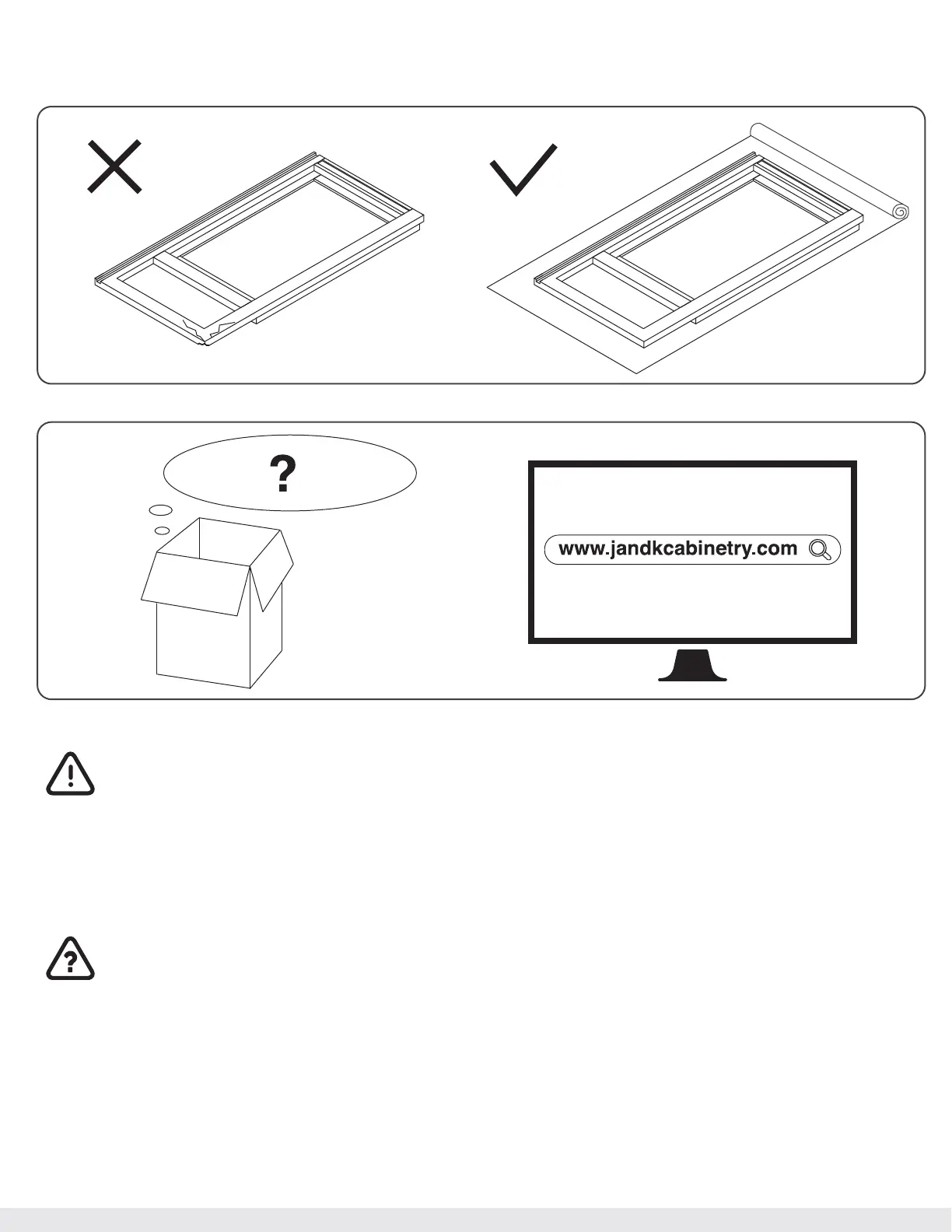 ?

www.jandkcabinetry.com