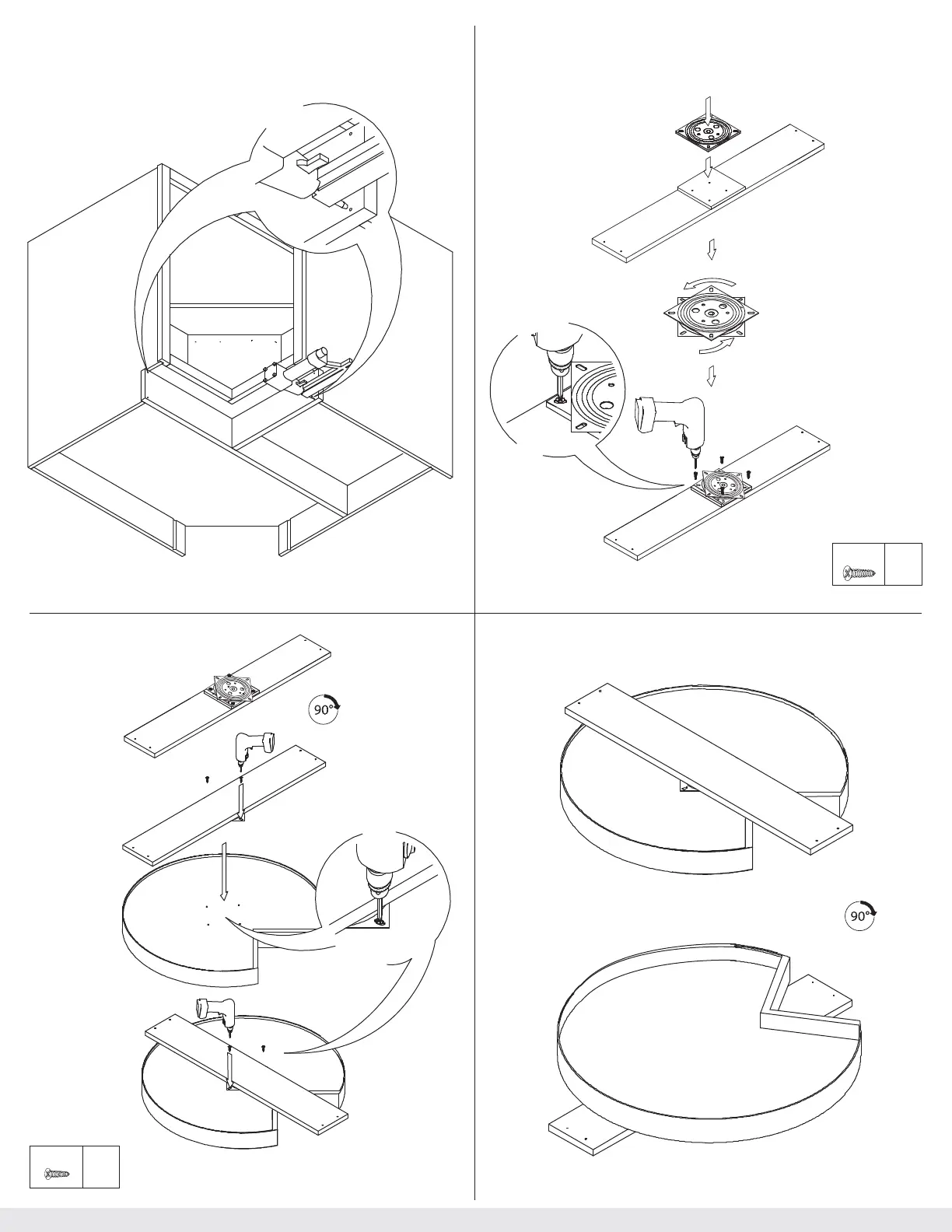 90°

90°