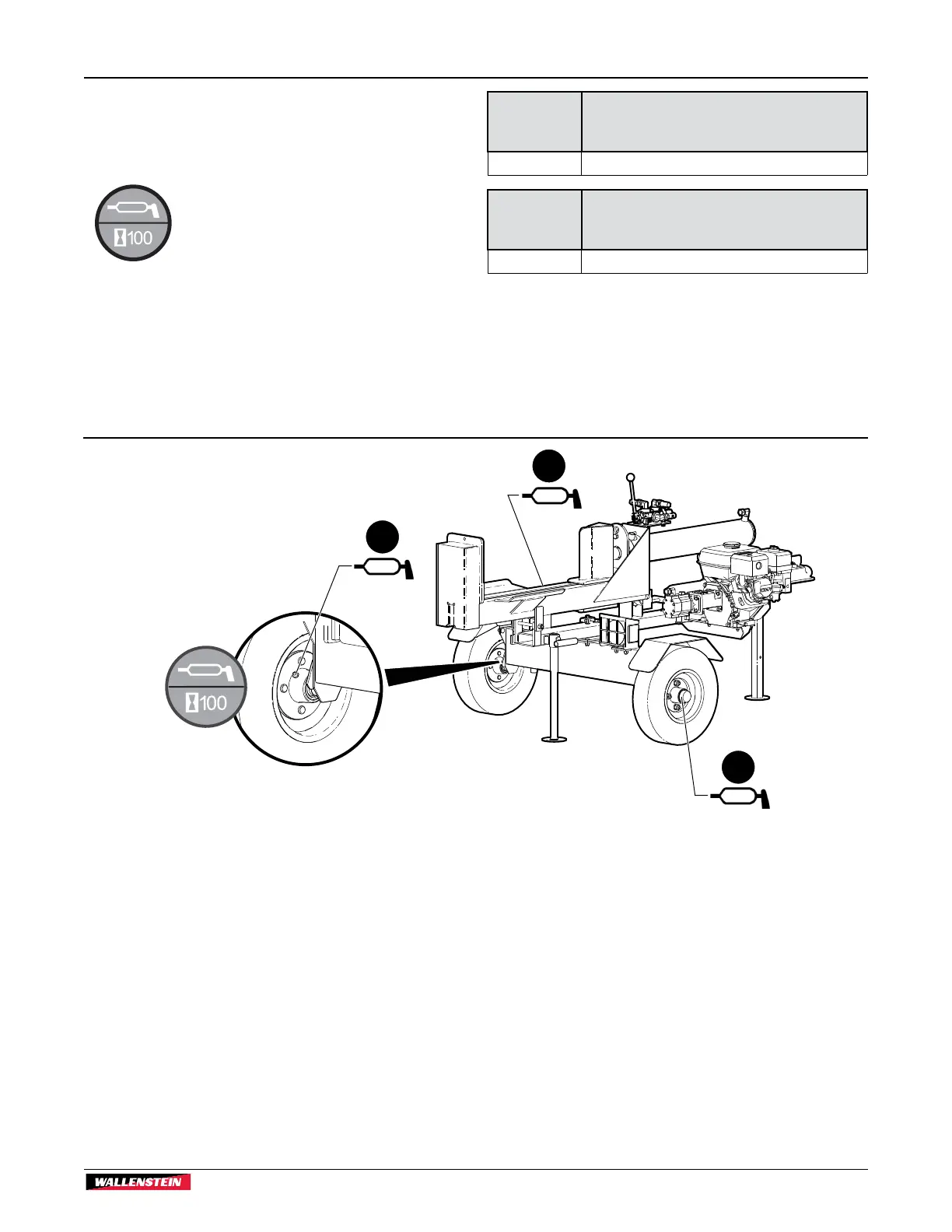 100

100

WALLENSTEIN