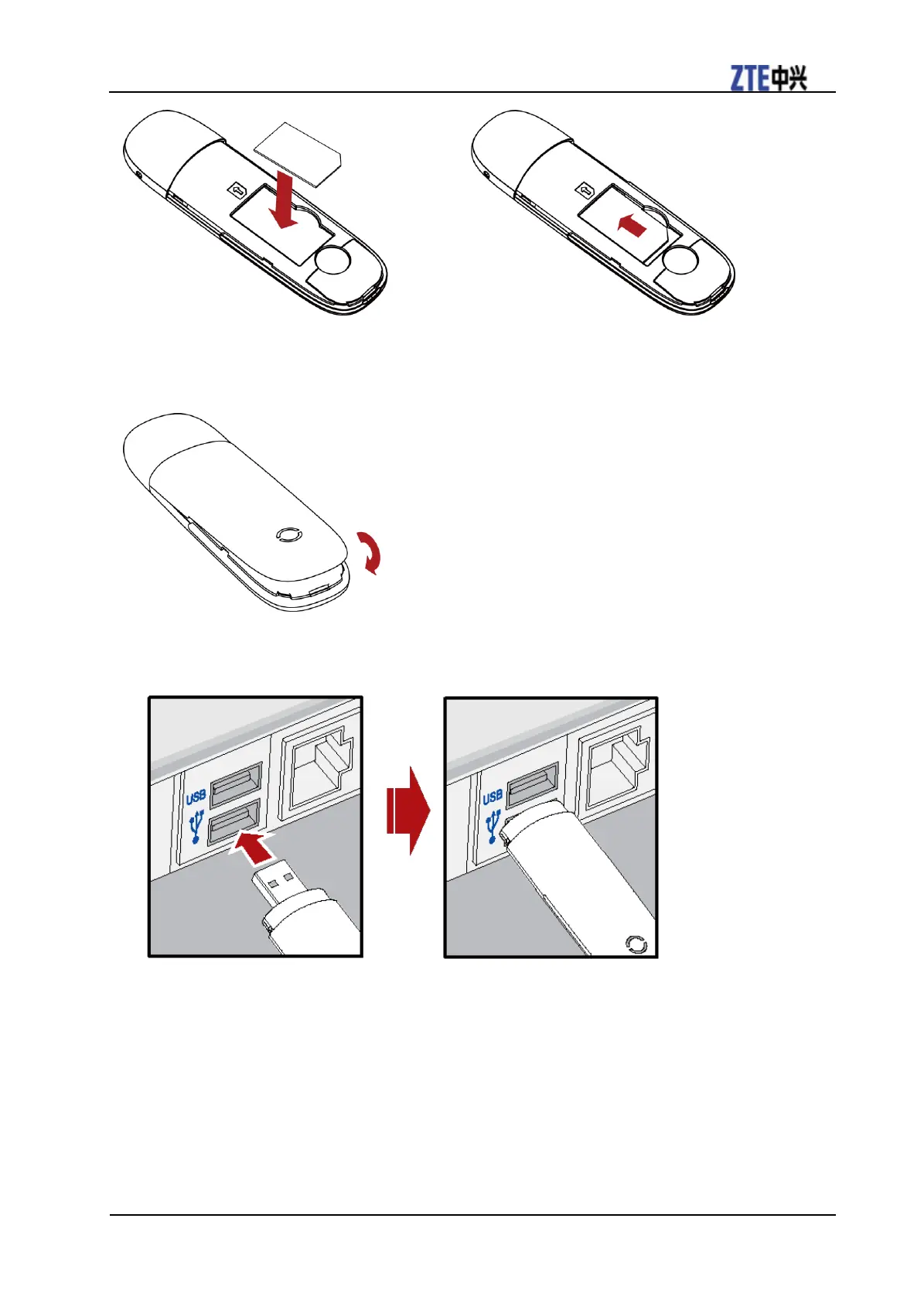 ZTE中兴

USB

USB