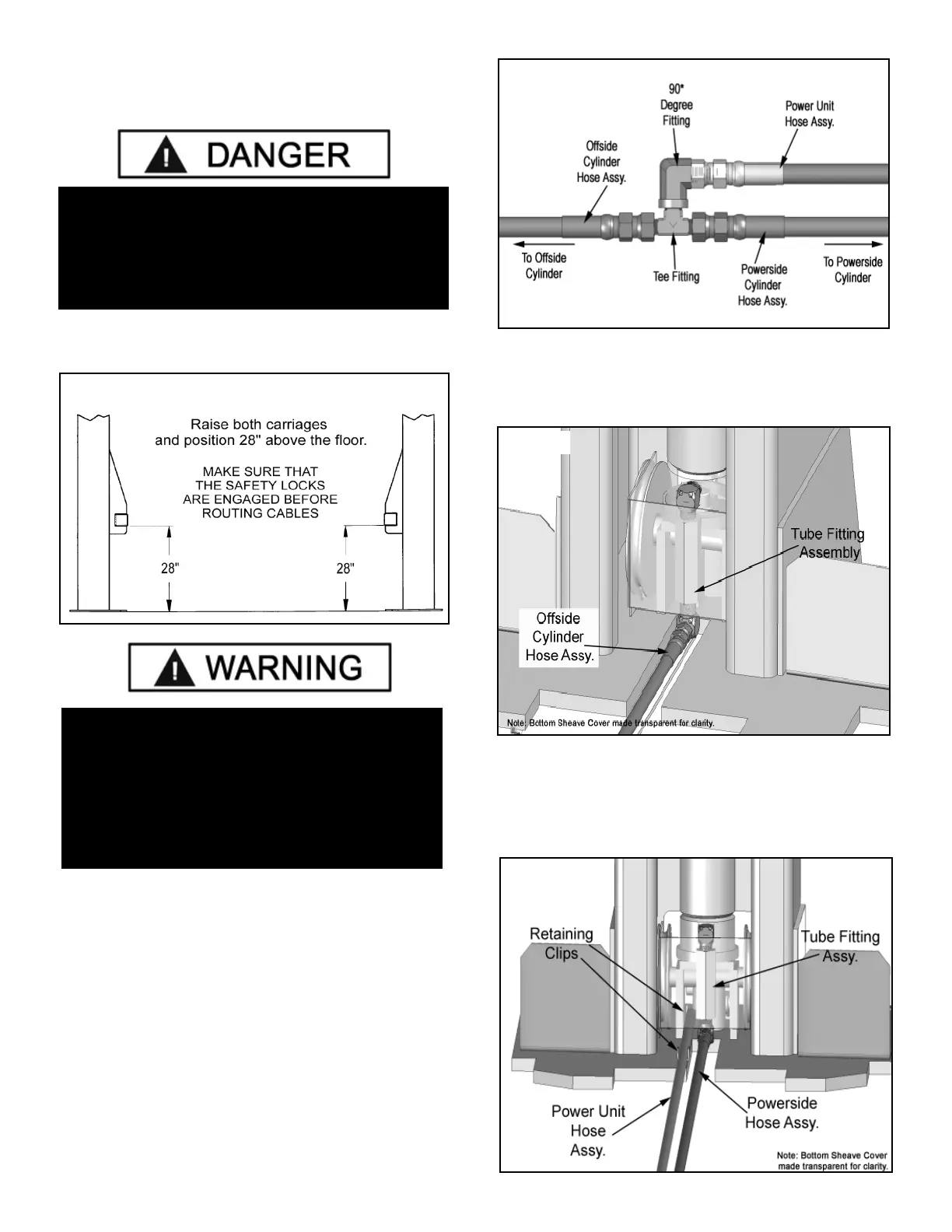 DANGER

Raise both carriages and position 28" above the floor.

MAKE SURE THAT THE SAFETY LOCKS ARE ENGAGED BEFORE ROUTING CABLES

28"

28"

WARNING

90° Degree Fitting

Power Unit Hose Assy.

Offside Cylinder Hose Assy.

To Offside Cylinder

Tee Fitting

Powerside Cylinder Hose Assy.

To Powerside Cylinder

Tube Fitting Assembly

Offside Cylinder Hose Assy.

Note: Bottom Sheave Cover made transparent for clarity.

Retaining Clips

Tube Fitting Assy.

Power Unit Hose Assy.

Powerside Hose Assy.

Note: Bottom Sheave Cover made transparent for clarity.