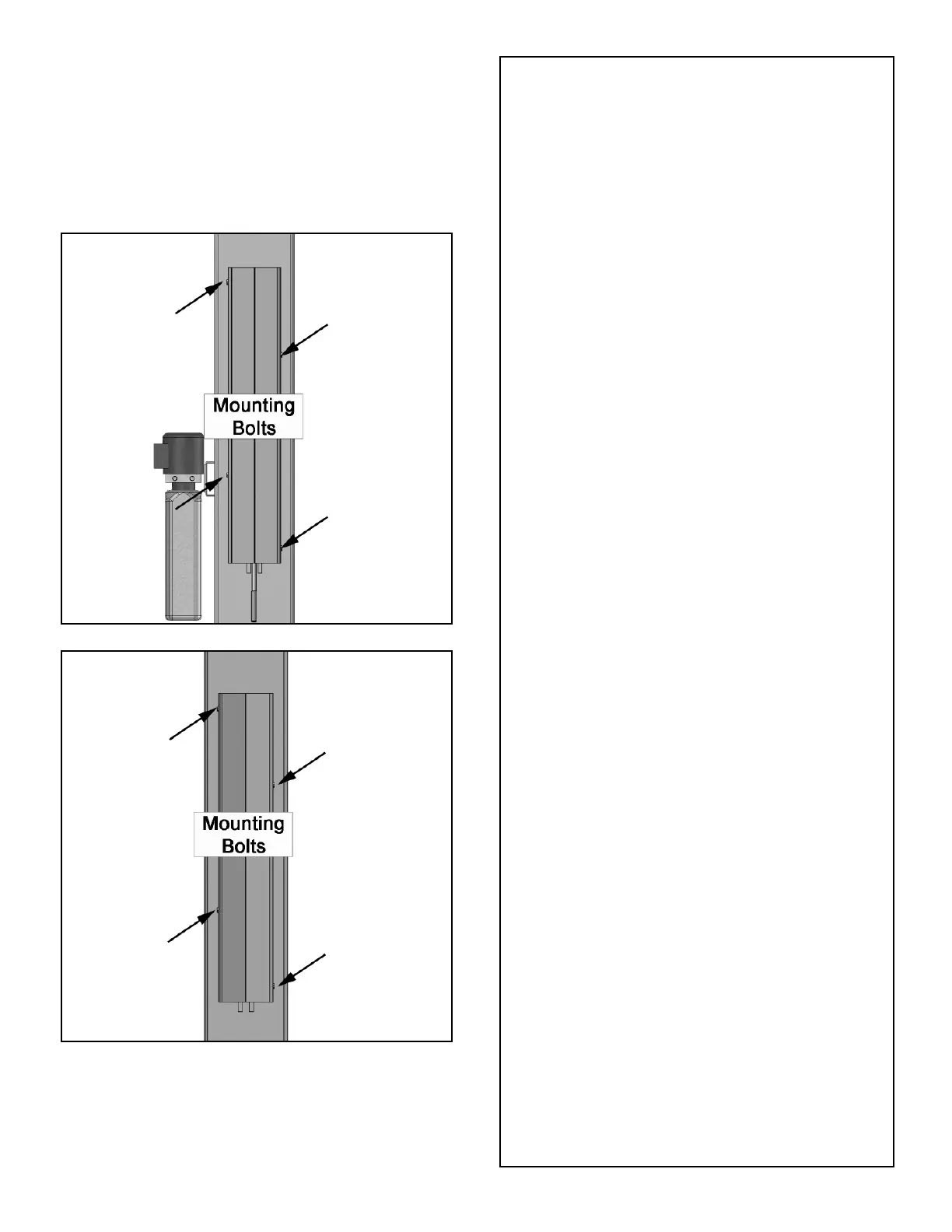 Mounting Bolts

Mounting Bolts