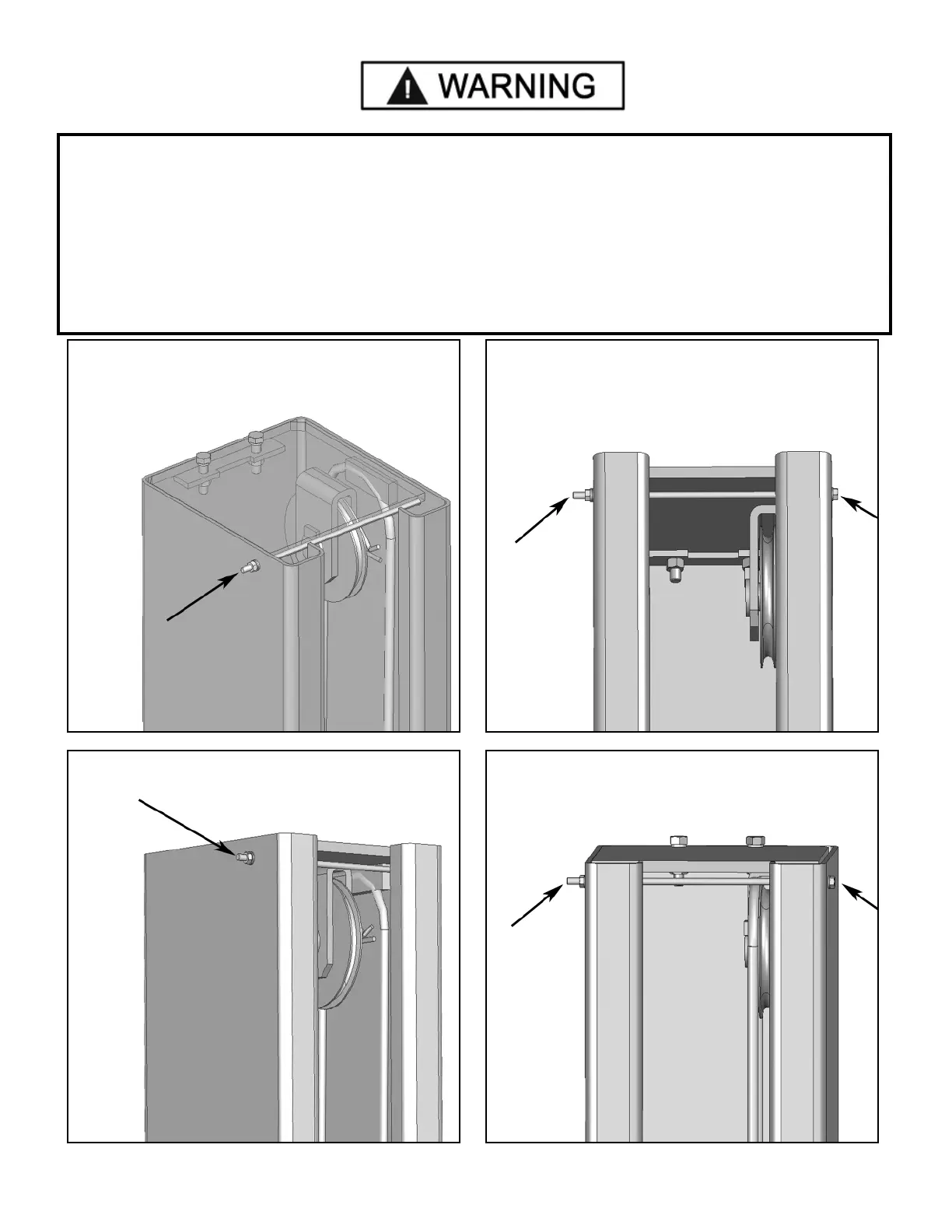 WARNING