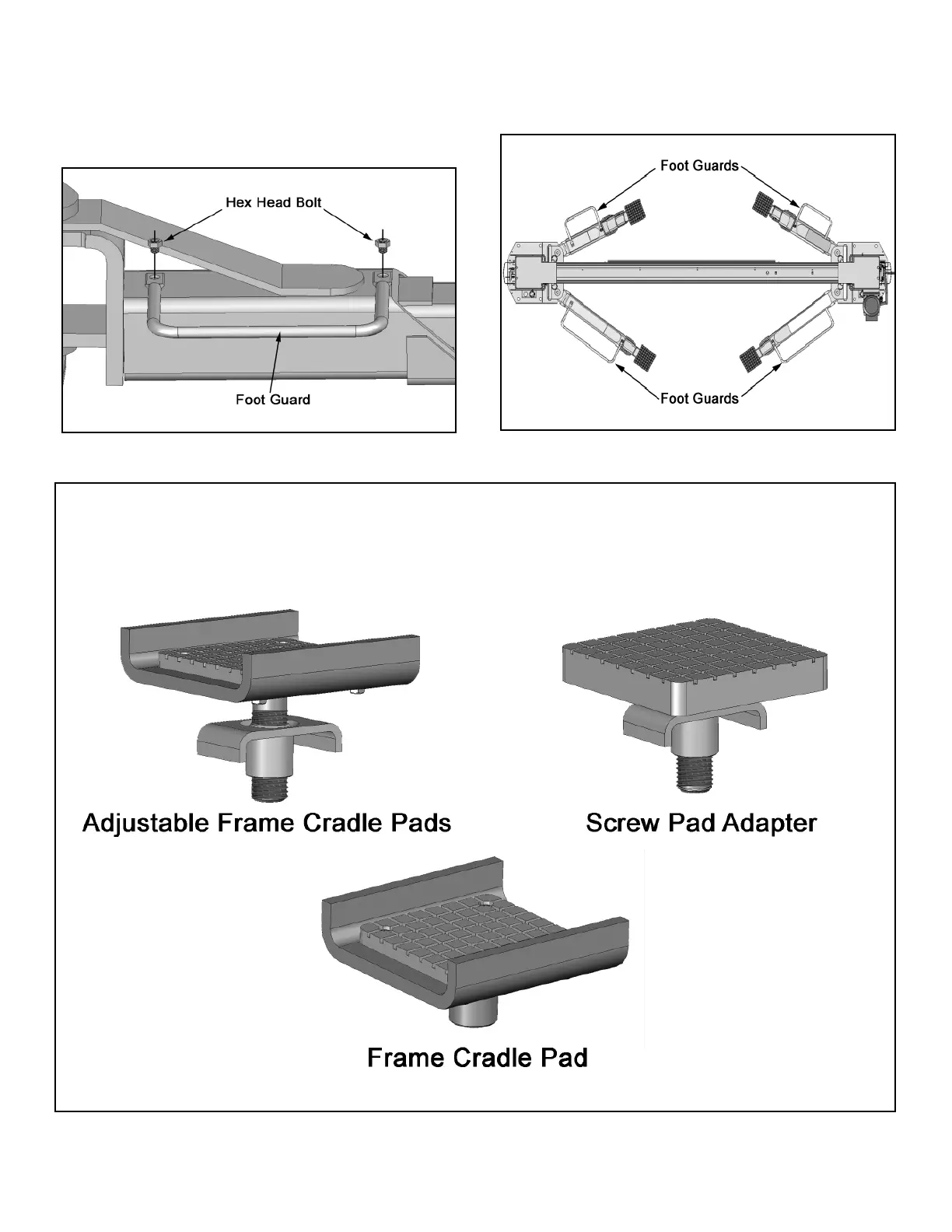 Hex Head Bolt

Foot Guard

Foot Guards

Foot Guards

Adjustable Frame Cradle Pads

Screw Pad Adapter

Frame Cradle Pad