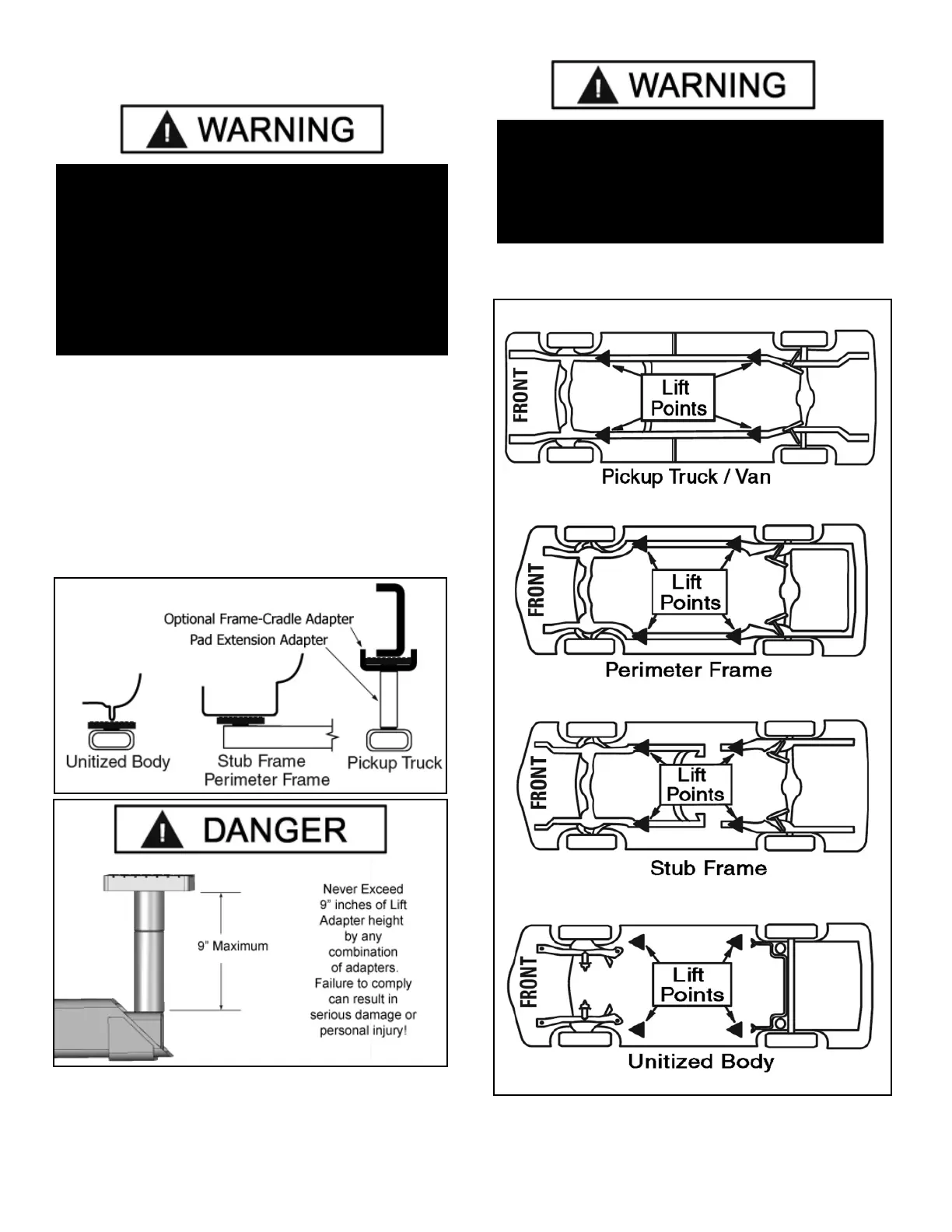 WARNING

Optional Frame-Cradle Adapter
Pad Extension Adapter

Unitized Body
Stub Frame
Perimeter Frame
Pickup Truck

DANGER

9" Maximum

Never Exceed 9" inches of Lift Adapter height by any combination of adapters. Failure to comply can result in serious damage or personal injury!

WARNING

FRONT
Lift Points
Pickup Truck / Van

FRONT
Lift Points
Perimeter Frame

FRONT
Lift Points
Stub Frame

FRONT
Lift Points
Unitized Body