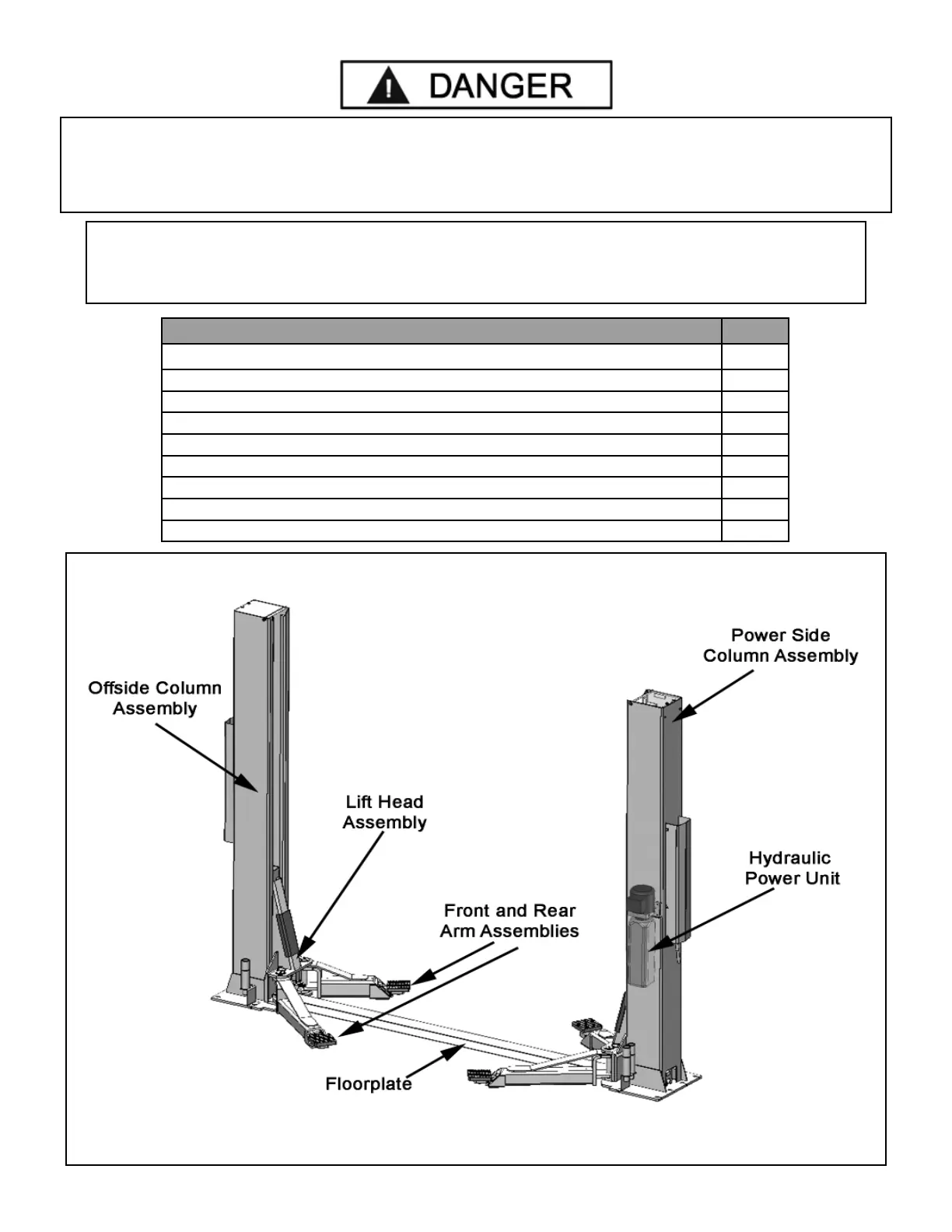 DANGER

Offside Column Assembly

Power Side Column Assembly

Lift Head Assembly

Hydraulic Power Unit

Front and Rear Arm Assemblies

Floorplate