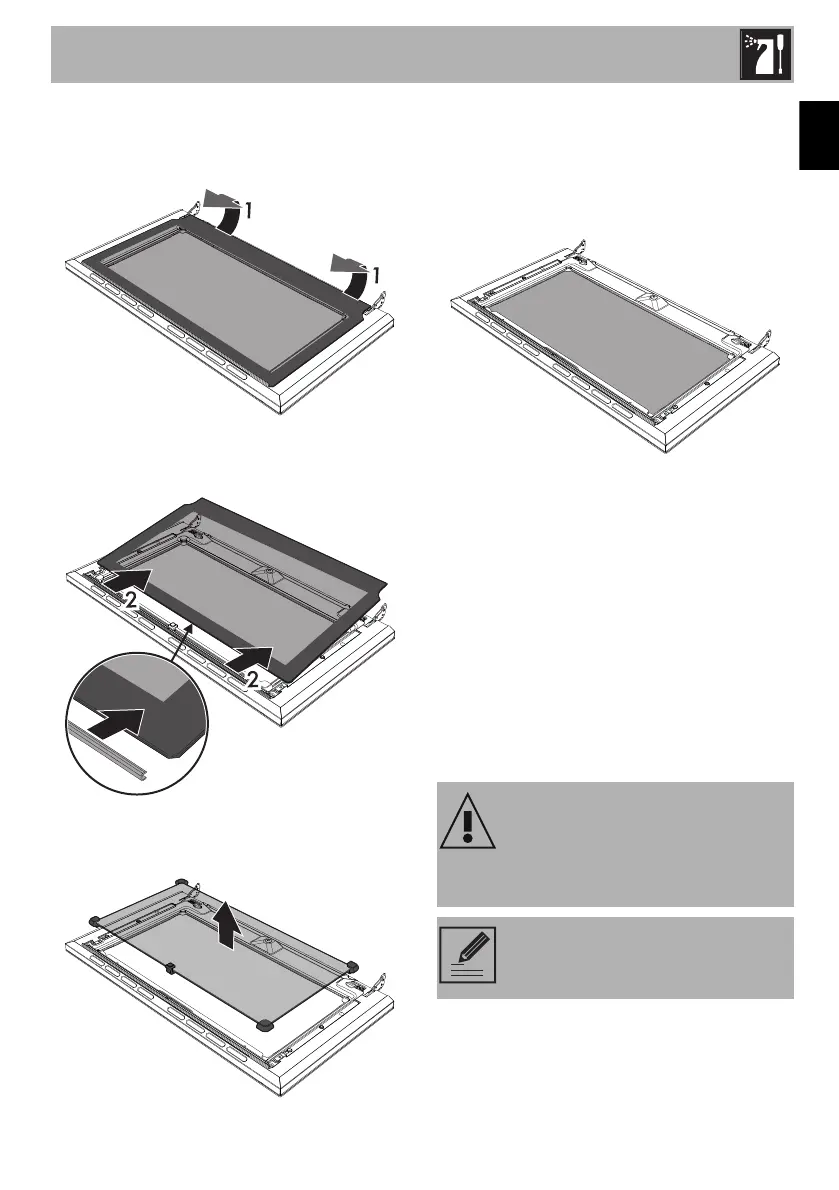 1

1

2

2