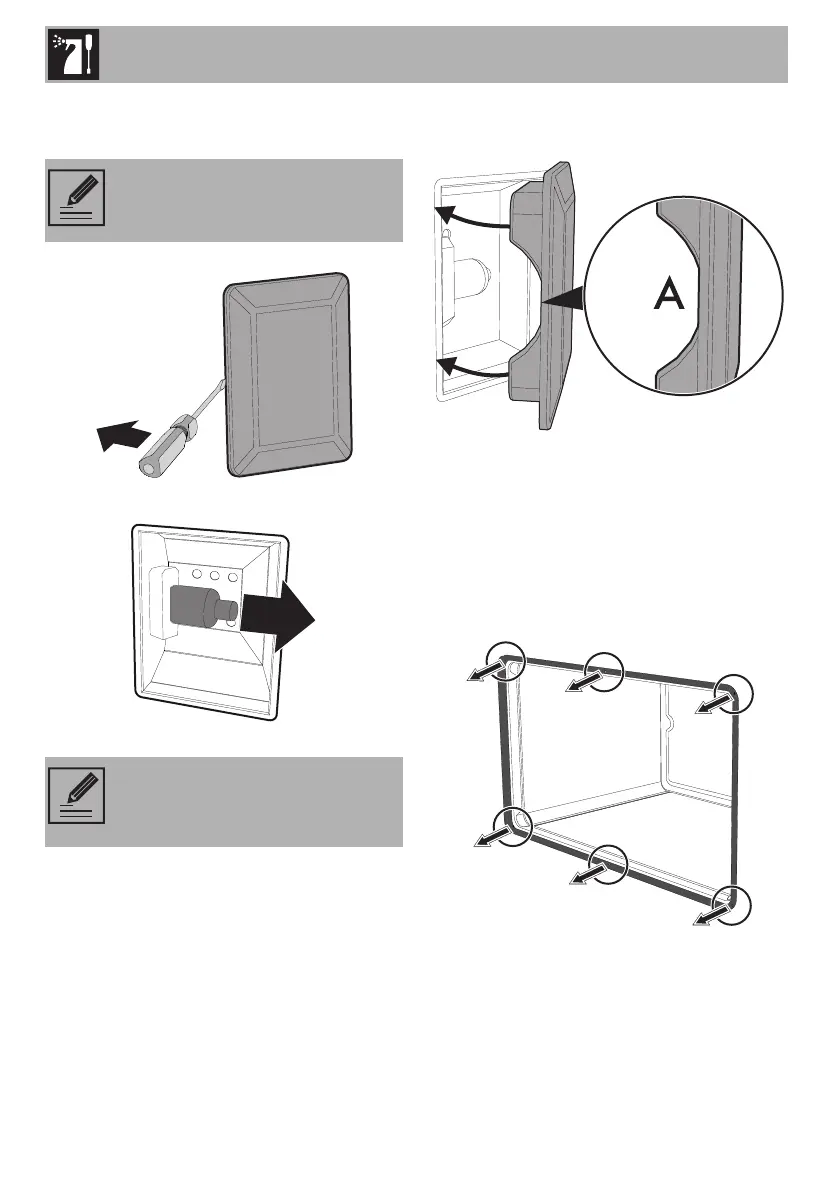 A